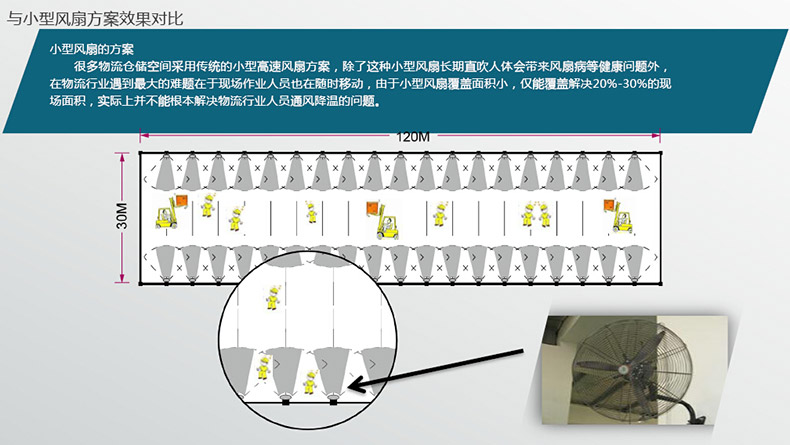 与小型风扇方案效果对比

小型风扇的方案

很多物流仓储空间采用传统的小型高速风扇方案，除了这种小型风扇长期直吹人体会带来风扇病等健康问题外，在物流行业遇到最大的难题在于现场作业人员也在随时移动，由于小型风扇覆盖面积小，仅能覆盖解决20%-30%的现场面积，实际上并不能根本解决物流行业人员通风降温的问题。

120M

30M