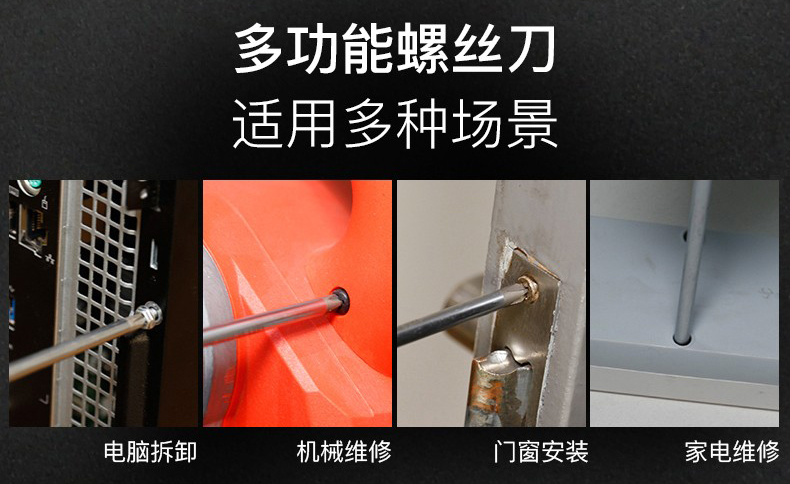 多功能螺丝刀
适用多种场景

电脑拆卸

机械维修

门窗安装

家电维修