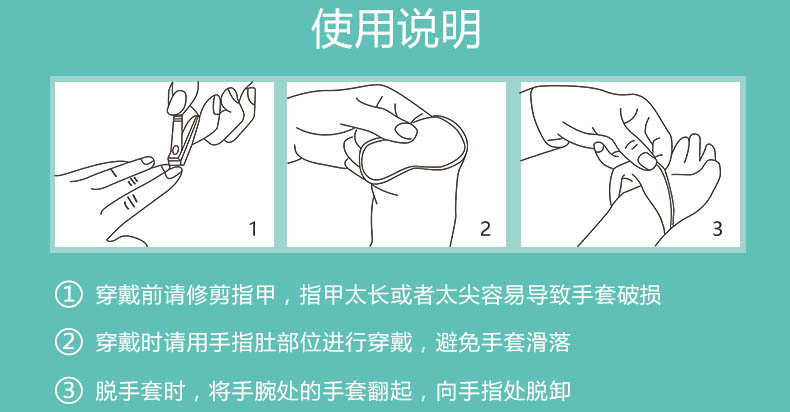 使用说明

1

2

3

① 穿戴前请修剪指甲，指甲太长或者太尖容易导致手套破损

② 穿戴时请用手指肚部位进行穿戴，避免手套滑落

③ 脱手套时，将手腕处的手套翻起，向手指处脱卸