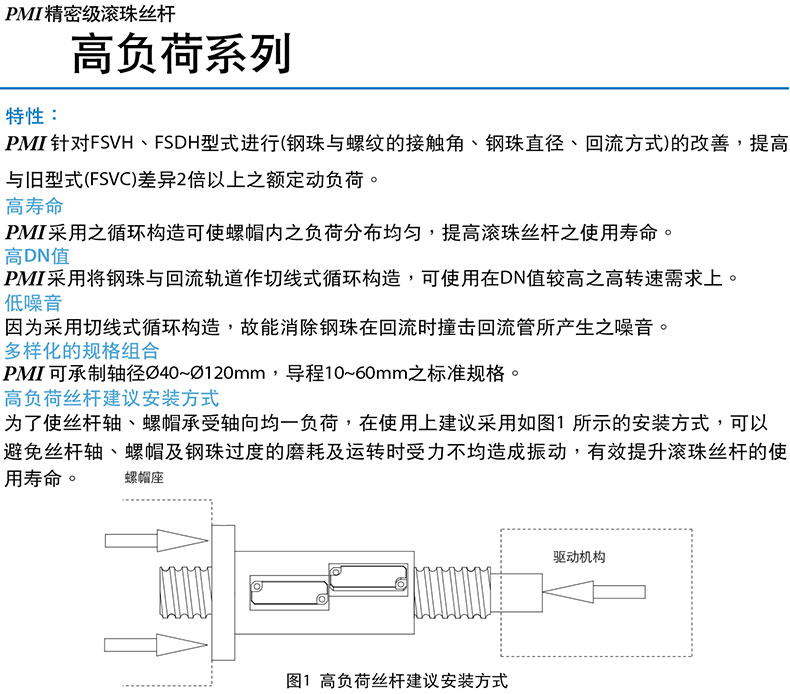 PMI 精密级滚珠丝杆
高负荷系列

特性：
PMI 针对FSVH、FSDH型式进行(钢珠与螺纹的接触角、钢珠直径、回流方式)的改善，提高与旧型式(FSVC)差异2倍以上之额定动负荷。

高寿命
PMI 采用之循环构造可使螺帽内之负荷分布均匀，提高滚珠丝杆之使用寿命。

高DN值
PMI 采用将钢珠与回流轨道作切线式循环构造，可使用在DN值较高之高转速需求上。

低噪音
因为采用切线式循环构造，故能消除钢珠在回流时撞击回流管所产生之噪音。

多样化的规格组合
PMI 可承制轴径Ø40~Ø120mm，导程10~60mm之标准规格。

高负荷丝杆建议安装方式
为了使丝杆轴、螺帽承受轴向均一负荷，在使用上建议采用如图1 所示的安装方式，可以避免丝杆轴、螺帽及钢珠过度的磨耗及运转时受力不均造成振动，有效提升滚珠丝杆的使用寿命。

螺帽座
驱动机构
图1 高负荷丝杆建议安装方式