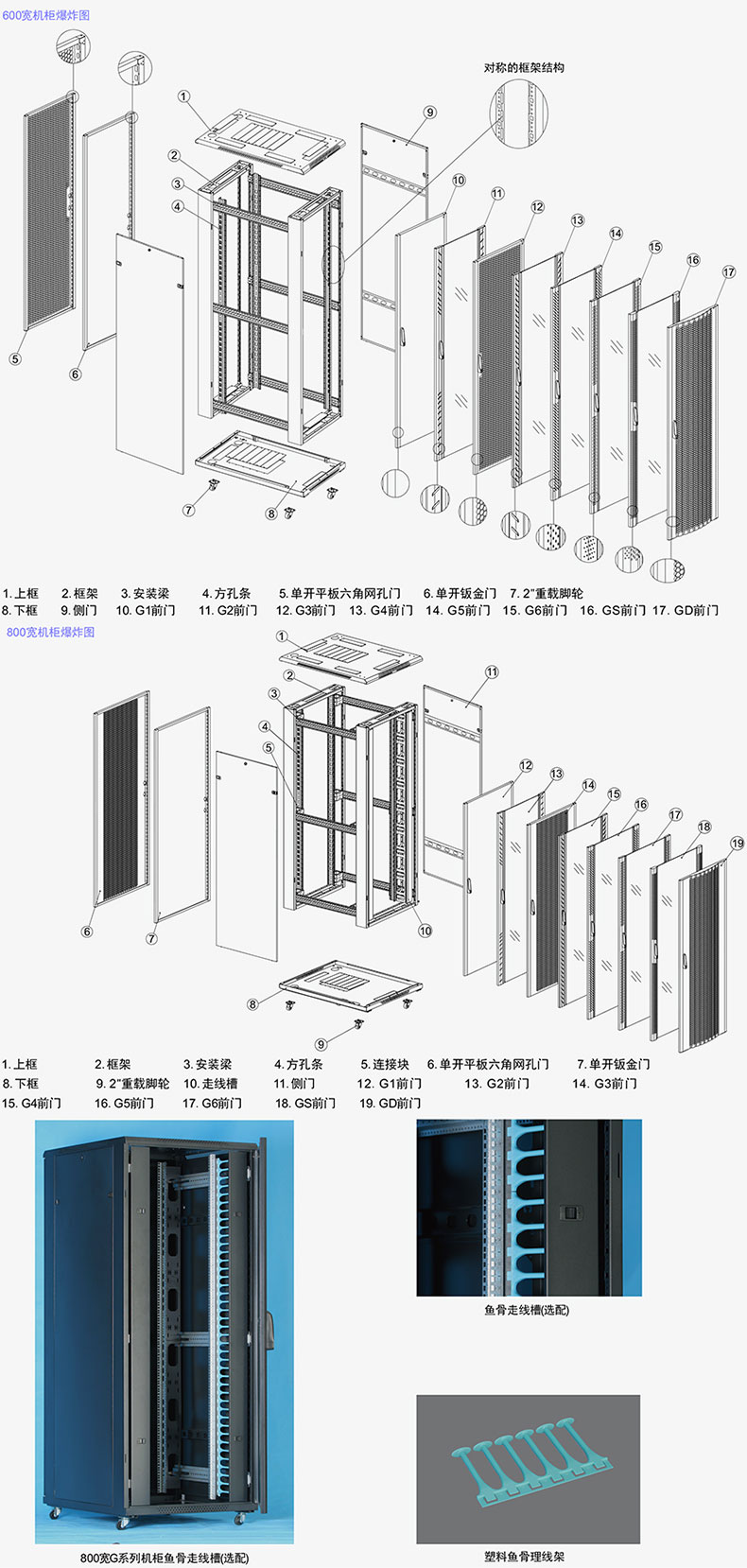 600宽机柜爆炸图

对称的框架结构

1
2
3
4
5
6
7
8
9
10
11
12
13
14
15
16
17

1. 上框　2. 框架　3. 安装梁　4. 方孔条　5. 单开平板六角网孔门　6. 单开钣金门　7. 2"重载脚轮
8. 下框　9. 侧门　10. G1前门　11. G2前门　12. G3前门　13. G4前门　14. G5前门　15. G6前门　16. GS前门　17. GD前门

800宽机柜爆炸图

1
2
3
4
5
6
7
8
9
10
11
12
13
14
15
16
17
18
19

1. 上框　2. 框架　3. 安装梁　4. 方孔条　5. 连接块　6. 单开平板六角网孔门　7. 单开钣金门
8. 下框　9. 2"重载脚轮　10. 走线槽　11. 侧门　12. G1前门　13. G2前门　14. G3前门
15. G4前门　16. G5前门　17. G6前门　18. GS前门　19. GD前门

800宽G系列机柜鱼骨走线槽(选配)

鱼骨走线槽(选配)

塑料鱼骨理线架