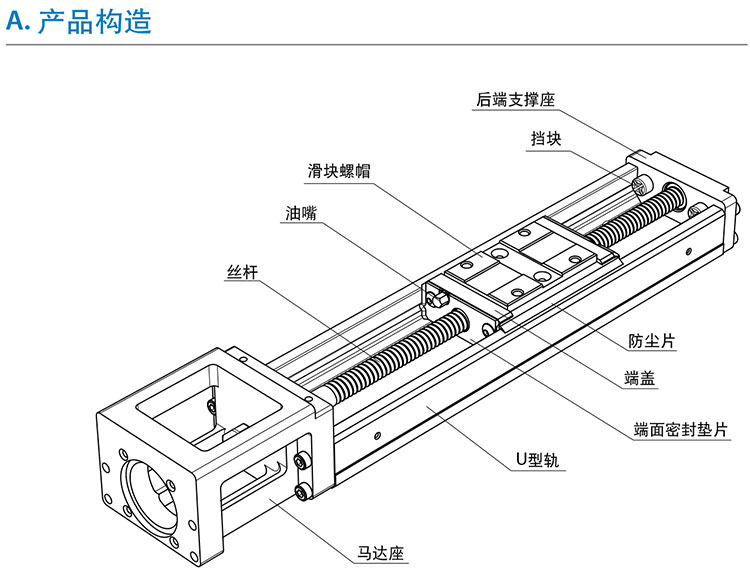 A. 产品构造

后端支撑座

挡块

滑块螺帽

油嘴

丝杆

防尘片

端盖

端面密封垫片

U型轨

马达座