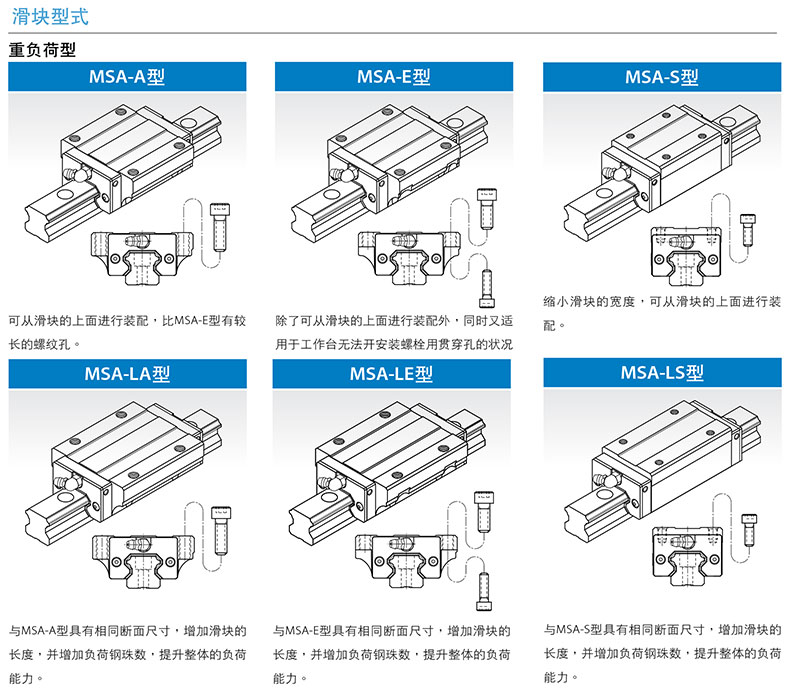 滑块型式

重负荷型

MSA-A型

可从滑块的上面进行装配，比MSA-E型有较长的螺纹孔。

MSA-E型

除了可从滑块的上面进行装配外，同时又适用于工作台无法开安装螺栓用贯穿孔的状况

MSA-S型

缩小滑块的宽度，可从滑块的上面进行装配。

MSA-LA型

与MSA-A型具有相同断面尺寸，增加滑块的长度，并增加负荷钢珠数，提升整体的负荷能力。

MSA-LE型

与MSA-E型具有相同断面尺寸，增加滑块的长度，并增加负荷钢珠数，提升整体的负荷能力。

MSA-LS型

与MSA-S型具有相同断面尺寸，增加滑块的长度，并增加负荷钢珠数，提升整体的负荷能力。