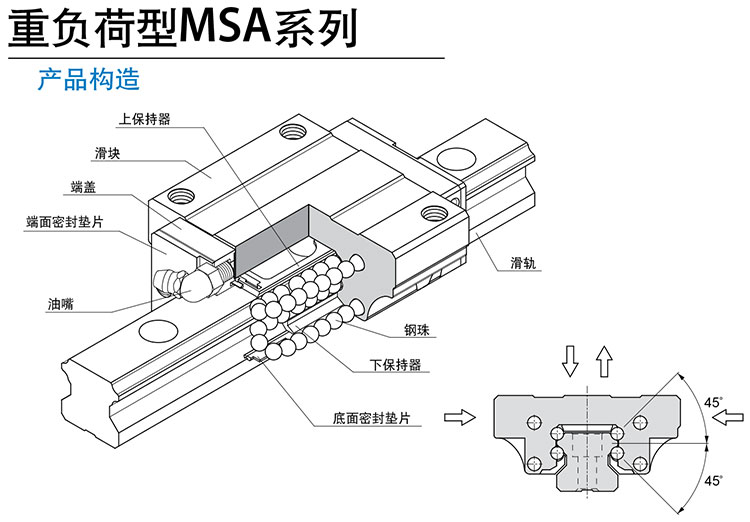 重负荷型MSA系列

产品构造

上保持器

滑块

端盖

端面密封垫片

油嘴

滑轨

钢珠

下保持器

底面密封垫片

45°

45°