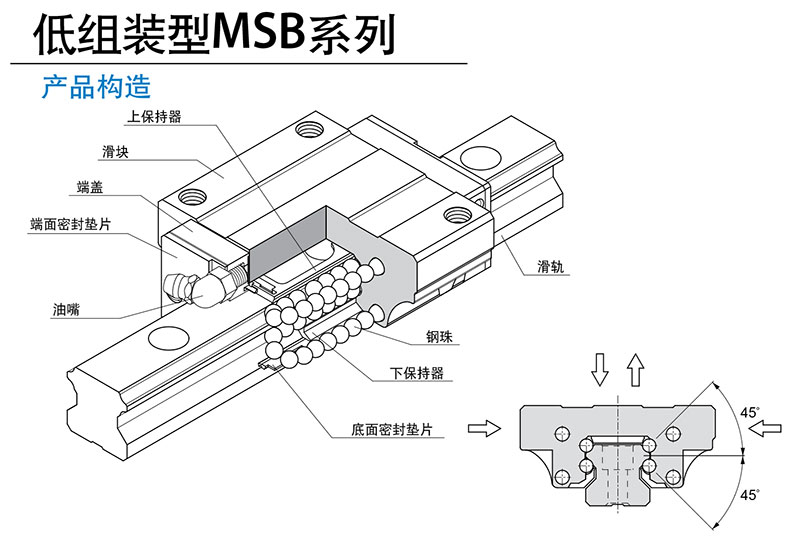 低组装型MSB系列

产品构造

上保持器
滑块
端盖
端面密封垫片
油嘴
滑轨
钢珠
下保持器
底面密封垫片

45°
45°