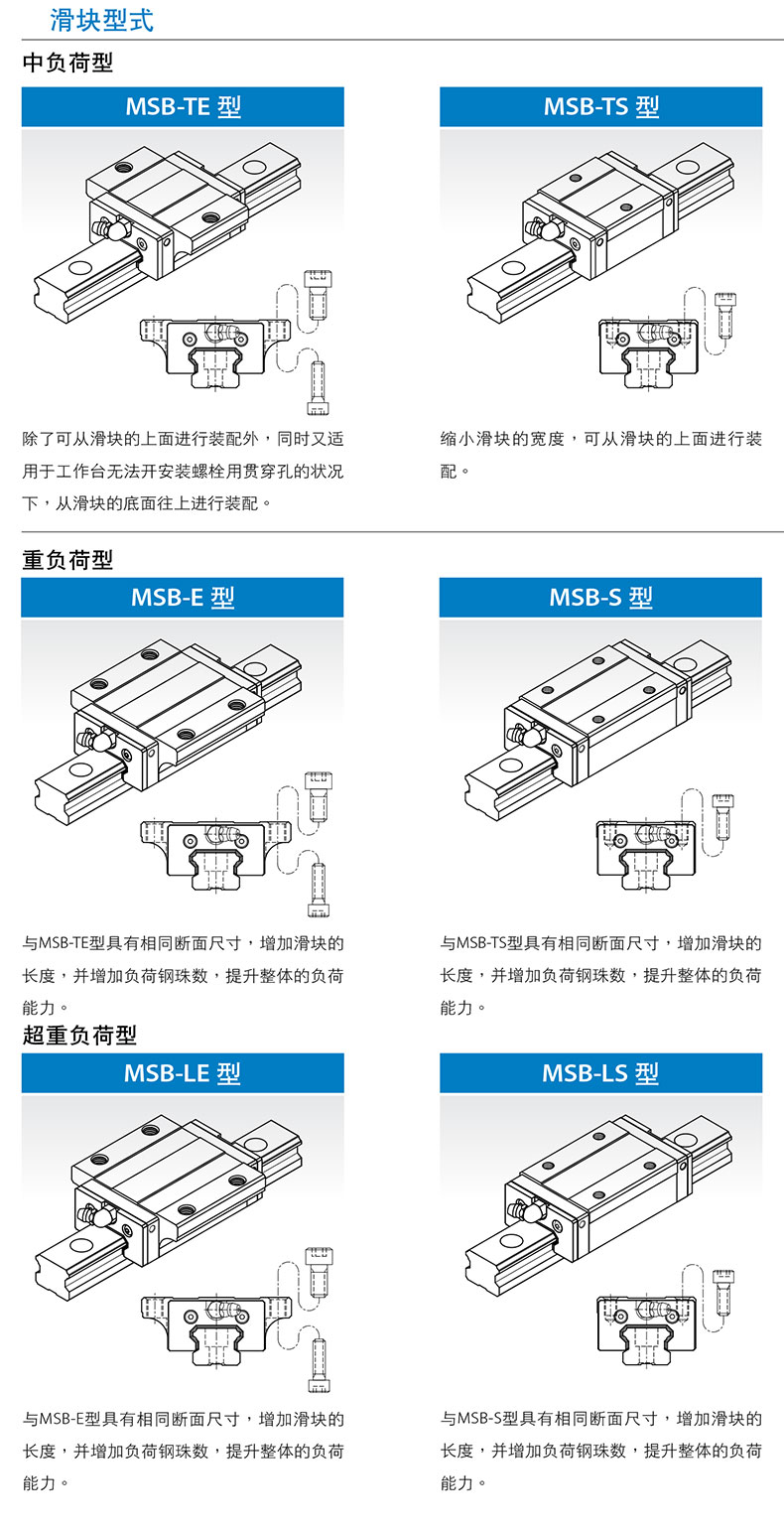 滑块型式

中负荷型

MSB-TE 型

除了可从滑块的上面进行装配外，同时又适用于工作台无法开安装螺栓用贯穿孔的状况下，从滑块的底面往上进行装配。

MSB-TS 型

缩小滑块的宽度，可从滑块的上面进行装配。

重负荷型

MSB-E 型

与MSB-TE型具有相同断面尺寸，增加滑块的长度，并增加负荷钢珠数，提升整体的负荷能力。

MSB-S 型

与MSB-TS型具有相同断面尺寸，增加滑块的长度，并增加负荷钢珠数，提升整体的负荷能力。

超重负荷型

MSB-LE 型

与MSB-E型具有相同断面尺寸，增加滑块的长度，并增加负荷钢珠数，提升整体的负荷能力。

MSB-LS 型

与MSB-S型具有相同断面尺寸，增加滑块的长度，并增加负荷钢珠数，提升整体的负荷能力。