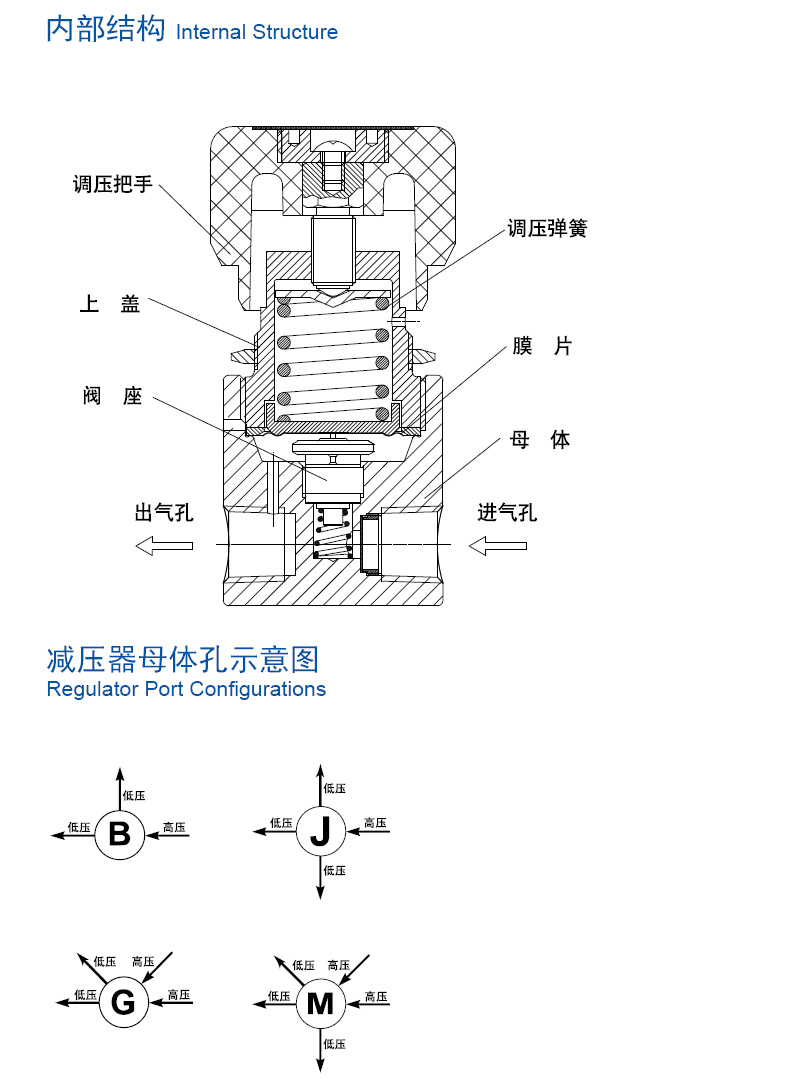 内部结构 Internal Structure

调压把手

调压弹簧

上 盖

膜 片

阀 座

母 体

出气孔

进气孔

减压器母体孔示意图
Regulator Port Configurations

低压
低压
B
高压

低压
低压
J
高压
低压

低压
高压
低压
G
高压

低压
高压
低压
M
高压
低压