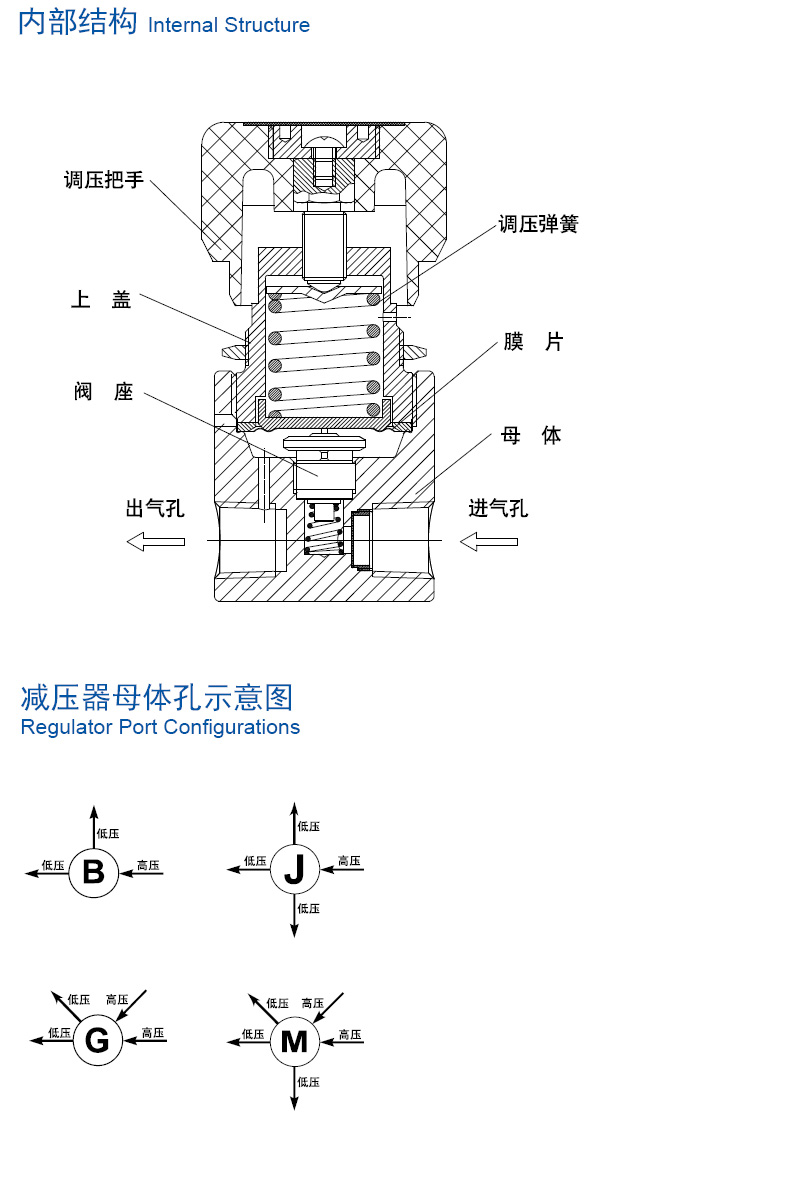 内部结构 Internal Structure

调压把手
调压弹簧
上 盖
膜 片
阀 座
母 体
出气孔
进气孔

减压器母体孔示意图
Regulator Port Configurations

低压
低压
B
高压

低压
低压
J
高压
低压

低压
高压
低压
G
高压

低压
高压
低压
M
高压
低压