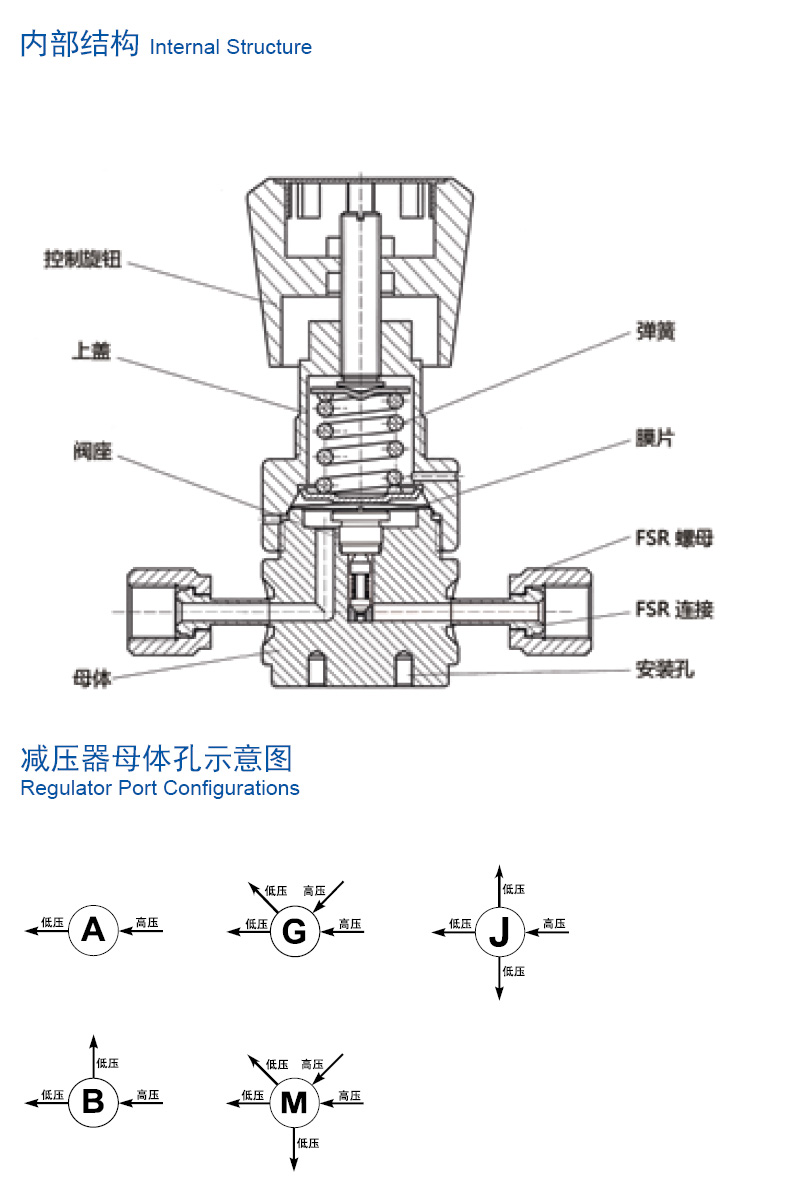 内部结构 Internal Structure

控制旋钮

上盖

阀座

母体

弹簧

膜片

FSR 螺母

FSR 连接

安装孔

减压器母体孔示意图
Regulator Port Configurations

低压 A 高压

低压 高压 低压 G 高压

低压 低压 J 高压 低压

低压 低压 B 高压

低压 高压 低压 M 高压 低压