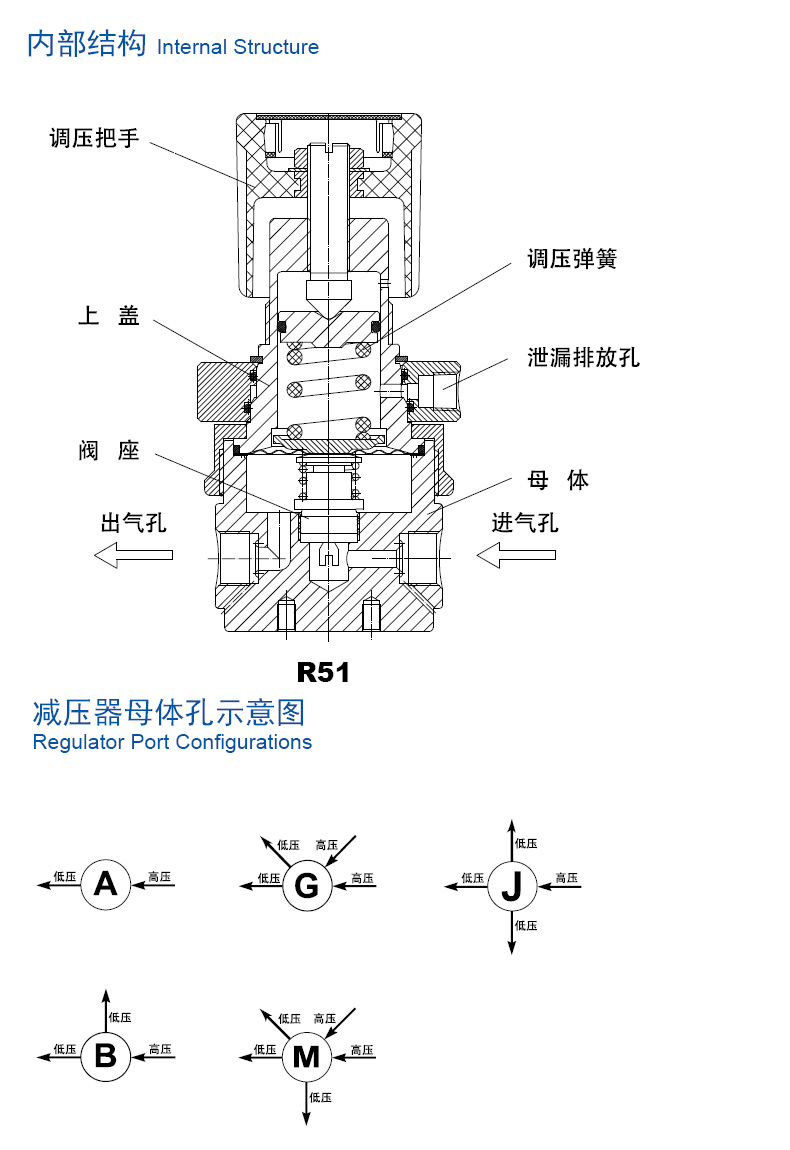 内部结构 Internal Structure

调压把手

调压弹簧

上 盖

泄漏排放孔

阀 座

母 体

出气孔

进气孔

R51

减压器母体孔示意图
Regulator Port Configurations

低压 A 高压

低压 高压
低压 G 高压

低压
低压 J 高压
低压

低压
低压 B 高压

低压 高压
低压 M 高压
低压