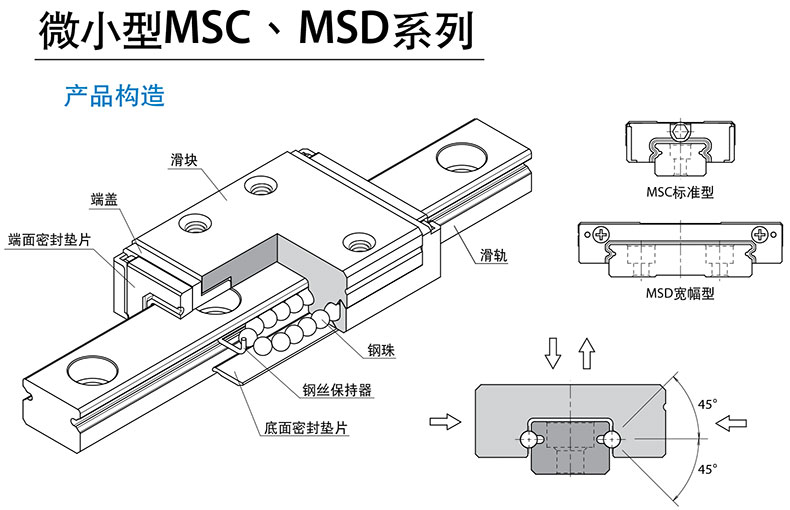 微小型MSC、MSD系列

产品构造

滑块
端盖
端面密封垫片
滑轨
钢珠
钢丝保持器
底面密封垫片

MSC标准型
MSD宽幅型

45°
45°