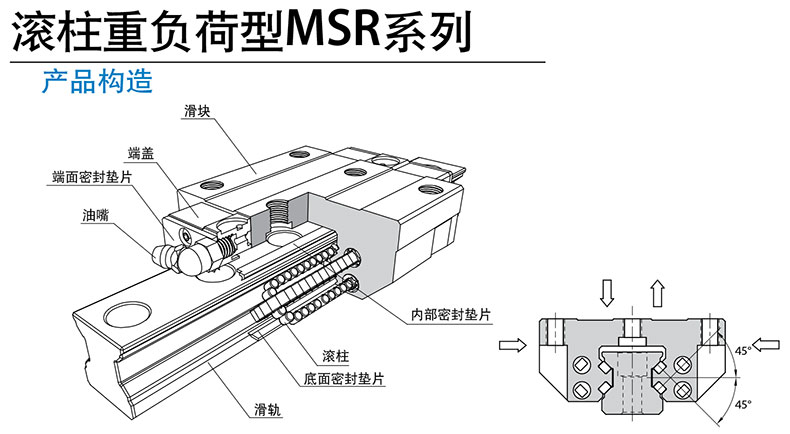 滚柱重负荷型MSR系列

产品构造

滑块
端盖
端面密封垫片
油嘴
内部密封垫片
滚柱
底面密封垫片
滑轨

45°
45°