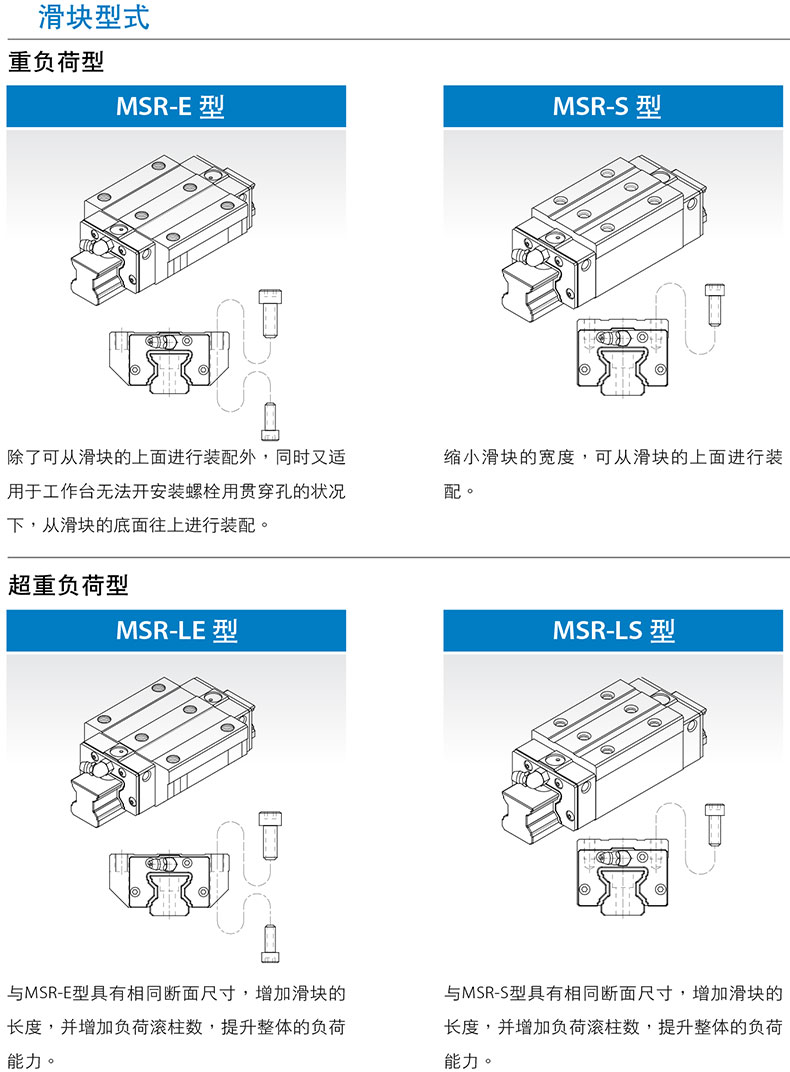 滑块型式

重负荷型

MSR-E 型

除了可从滑块的上面进行装配外，同时又适用于工作台无法开安装螺栓用贯穿孔的状况下，从滑块的底面往上进行装配。

MSR-S 型

缩小滑块的宽度，可从滑块的上面进行装配。

超重负荷型

MSR-LE 型

与MSR-E型具有相同断面尺寸，增加滑块的长度，并增加负荷滚柱数，提升整体的负荷能力。

MSR-LS 型

与MSR-S型具有相同断面尺寸，增加滑块的长度，并增加负荷滚柱数，提升整体的负荷能力。