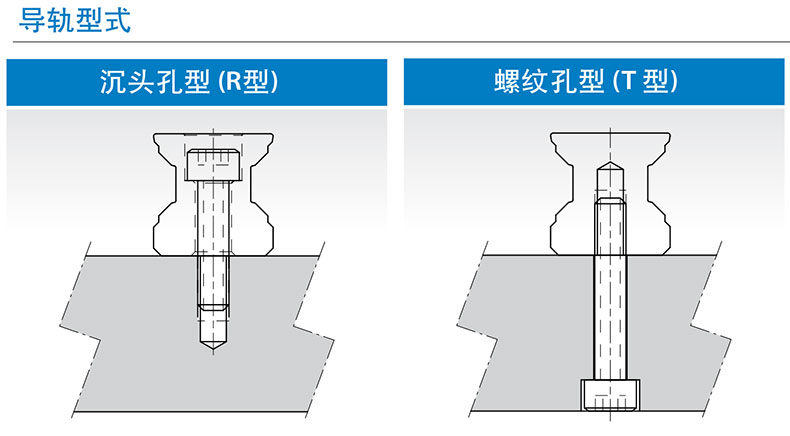 导轨型式

沉头孔型 (R型)

螺纹孔型 (T 型)