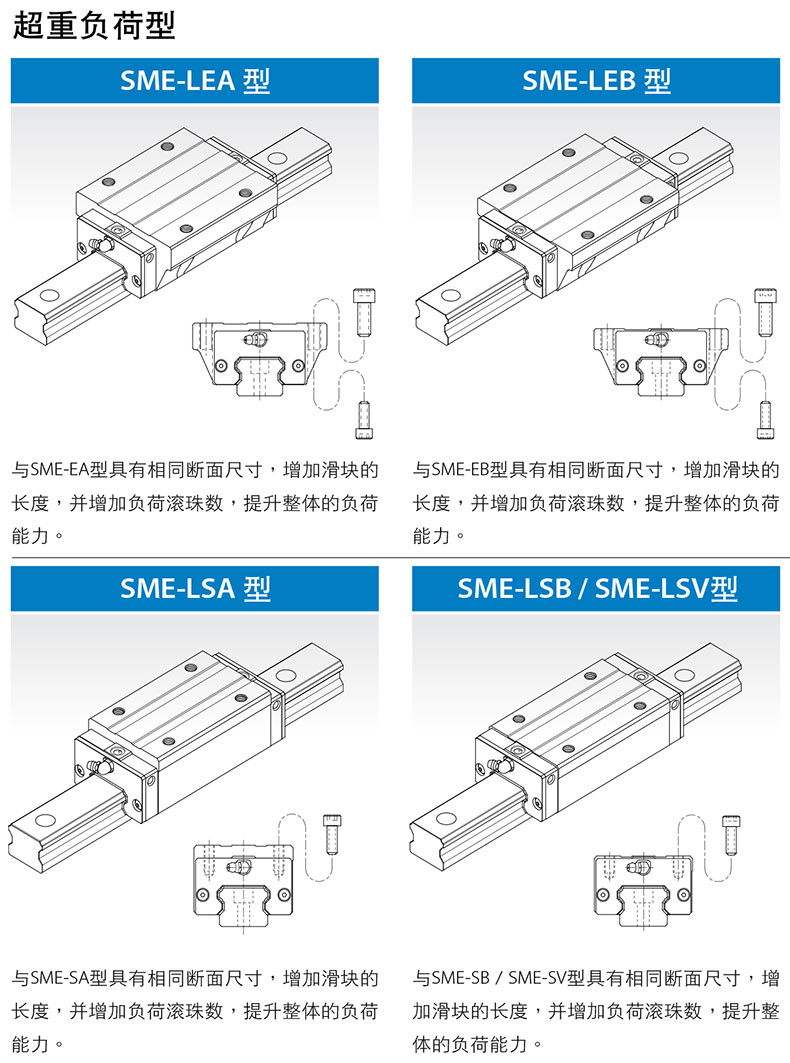 超重负荷型

SME-LEA 型

与SME-EA型具有相同断面尺寸，增加滑块的长度，并增加负荷滚珠数，提升整体的负荷能力。

SME-LEB 型

与SME-EB型具有相同断面尺寸，增加滑块的长度，并增加负荷滚珠数，提升整体的负荷能力。

SME-LSA 型

与SME-SA型具有相同断面尺寸，增加滑块的长度，并增加负荷滚珠数，提升整体的负荷能力。

SME-LSB / SME-LSV型

与SME-SB / SME-SV型具有相同断面尺寸，增加滑块的长度，并增加负荷滚珠数，提升整体的负荷能力。