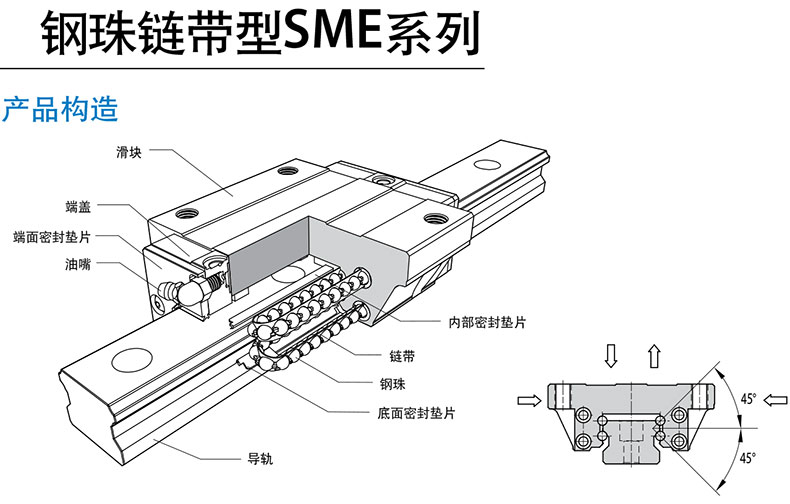 钢珠链带型SME系列

产品构造

滑块

端盖

端面密封垫片

油嘴

内部密封垫片

链带

钢珠

底面密封垫片

导轨

45°

45°