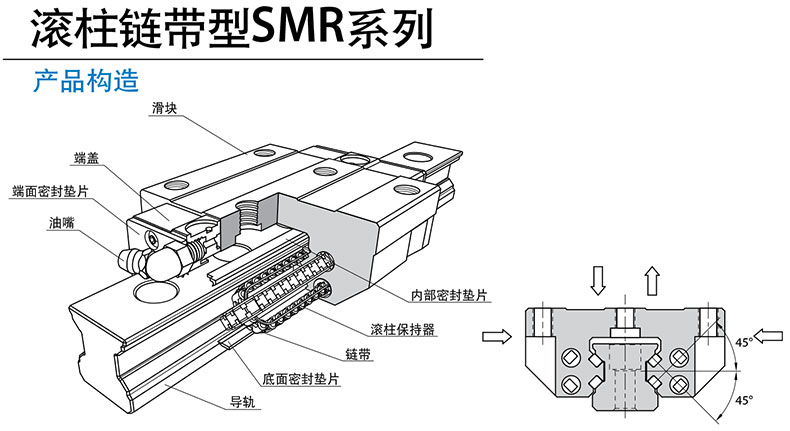 滚柱链带型SMR系列

产品构造

滑块

端盖

端面密封垫片

油嘴

内部密封垫片

滚柱保持器

链带

底面密封垫片

导轨

45°

45°