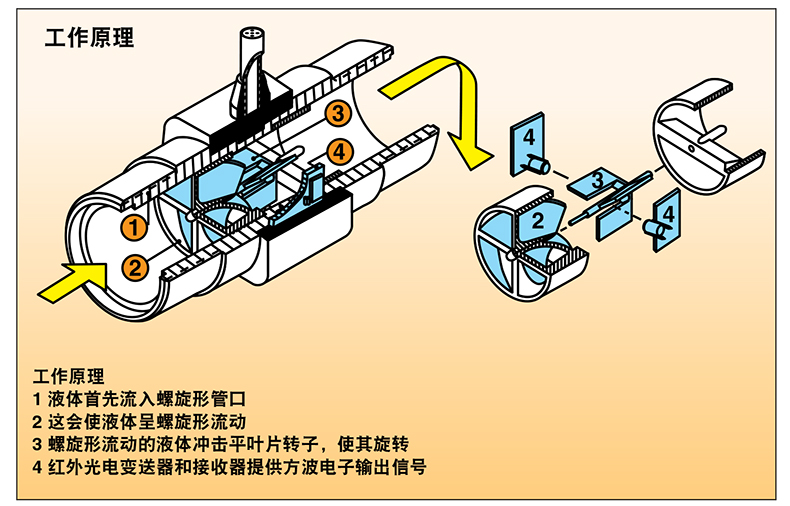 工作原理

3

4

1

2

4

3

2

4

工作原理
1 液体首先流入螺旋形管口
2 这会使液体呈螺旋形流动
3 螺旋形流动的液体冲击平叶片转子，使其旋转
4 红外光电变送器和接收器提供方波电子输出信号