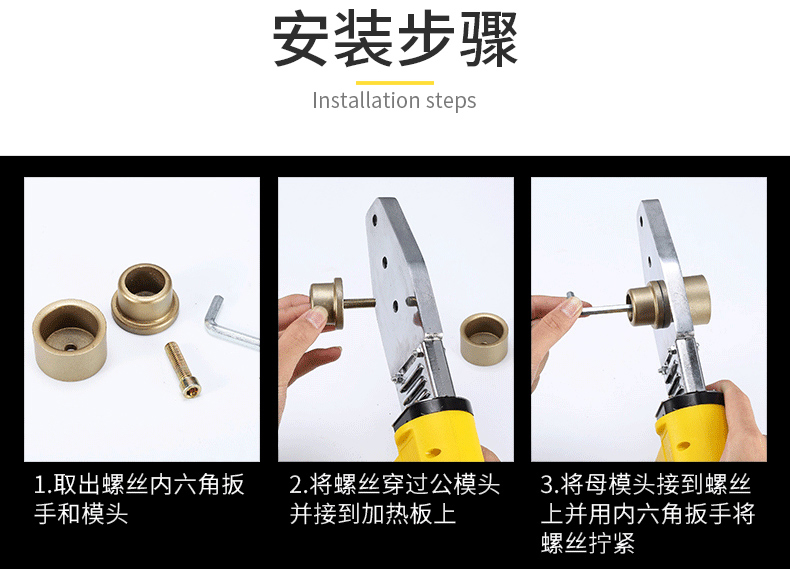 安装步骤

Installation steps

1.取出螺丝内六角扳手和模头

2.将螺丝穿过公模头并接到加热板上

3.将母模头接到螺丝上并用内六角扳手将螺丝拧紧