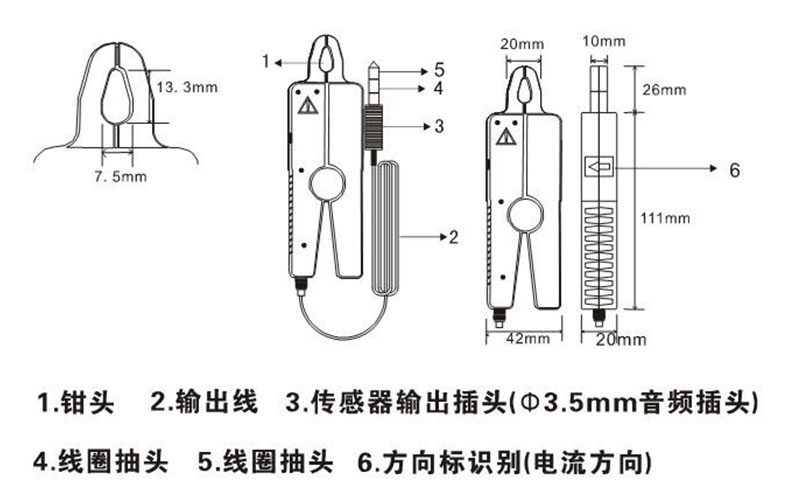 13. 3mm

7. 5mm

1

5

4

3

2

20mm

10mm

26mm

6

111mm

42mm

20mm

1.钳头　2.输出线　3.传感器输出插头(Φ3.5mm音频插头)

4.线圈抽头　5.线圈抽头　6.方向标识别(电流方向)