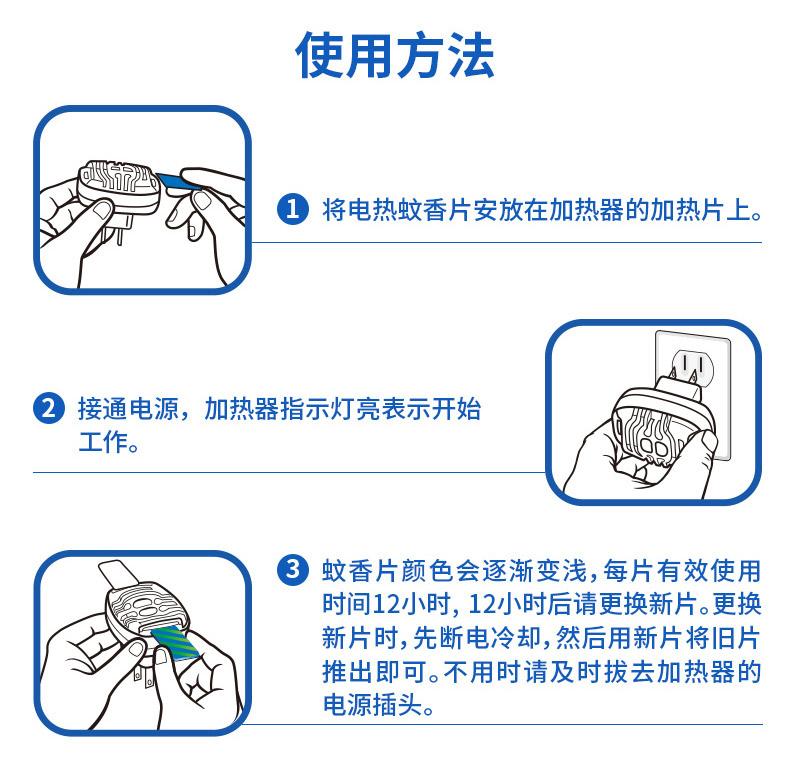 使用方法

1 将电热蚊香片安放在加热器的加热片上。

2 接通电源，加热器指示灯亮表示开始工作。

3 蚊香片颜色会逐渐变浅，每片有效使用时间12小时，12小时后请更换新片。更换新片时，先断电冷却，然后用新片将旧片推出即可。不用时请及时拔去加热器的电源插头。