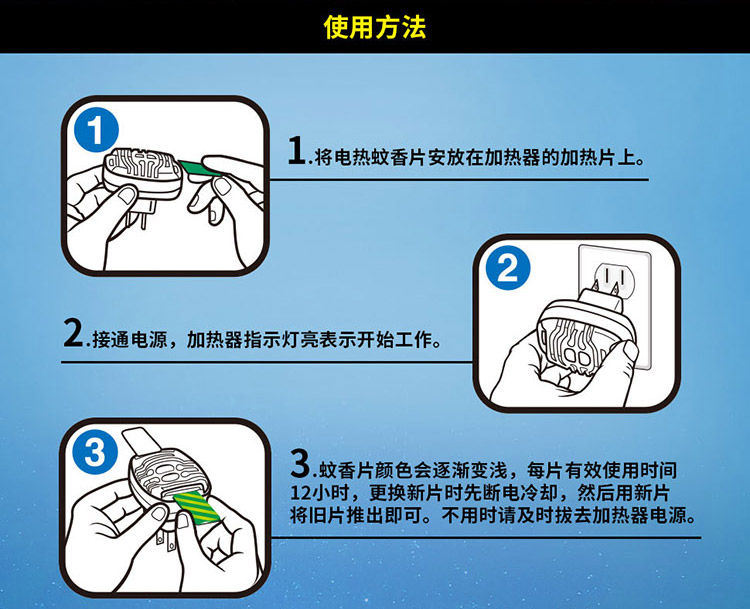 使用方法

1

1.将电热蚊香片安放在加热器的加热片上。

2

2.接通电源，加热器指示灯亮表示开始工作。

3

3.蚊香片颜色会逐渐变浅，每片有效使用时间12小时，更换新片时先断电冷却，然后用新片将旧片推出即可。不用时请及时拔去加热器电源。