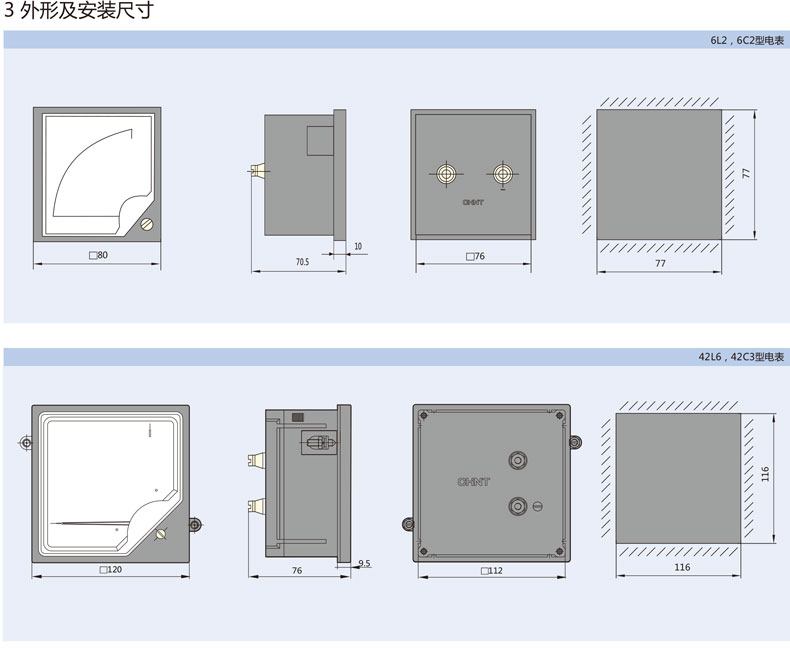 3 外形及安装尺寸

6L2，6C2型电表

□80

70.5

10

CHNT

□76

77

77

42L6，42C3型电表

□120

76

9.5

CHNT

□112

116

116