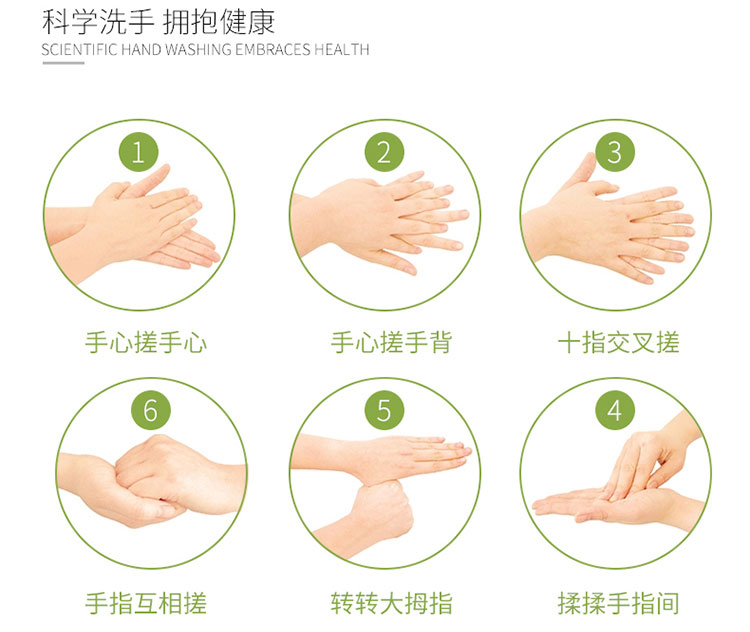 科学洗手 拥抱健康
SCIENTIFIC HAND WASHING EMBRACES HEALTH

1
手心搓手心

2
手心搓手背

3
十指交叉搓

6
手指互相搓

5
转转大拇指

4
揉揉手指间