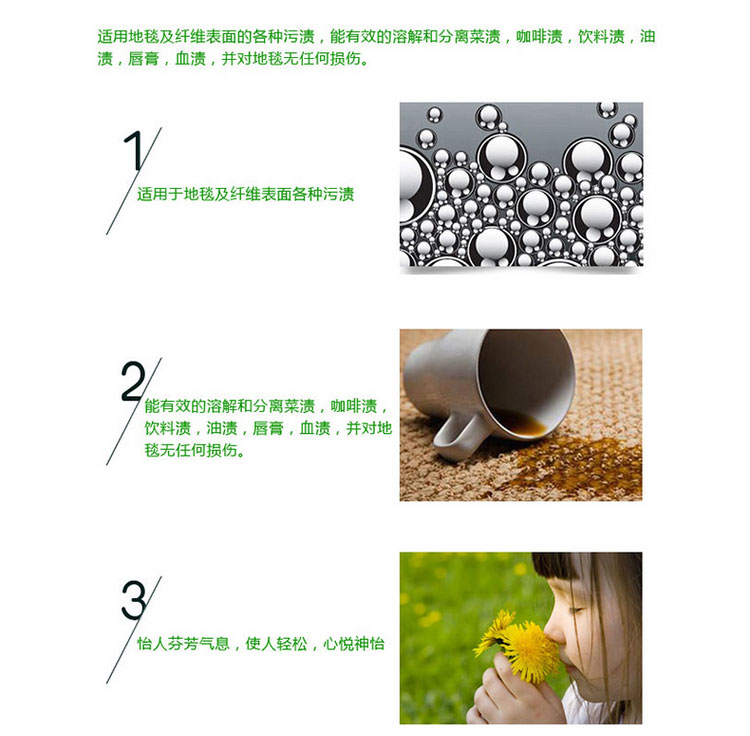 适用地毯及纤维表面的各种污渍，能有效的溶解和分离菜渍，咖啡渍，饮料渍，油渍，唇膏，血渍，并对地毯无任何损伤。

1

适用于地毯及纤维表面各种污渍

2

能有效的溶解和分离菜渍，咖啡渍，饮料渍，油渍，唇膏，血渍，并对地毯无任何损伤。

3

怡人芬芳气息，使人轻松，心悦神怡