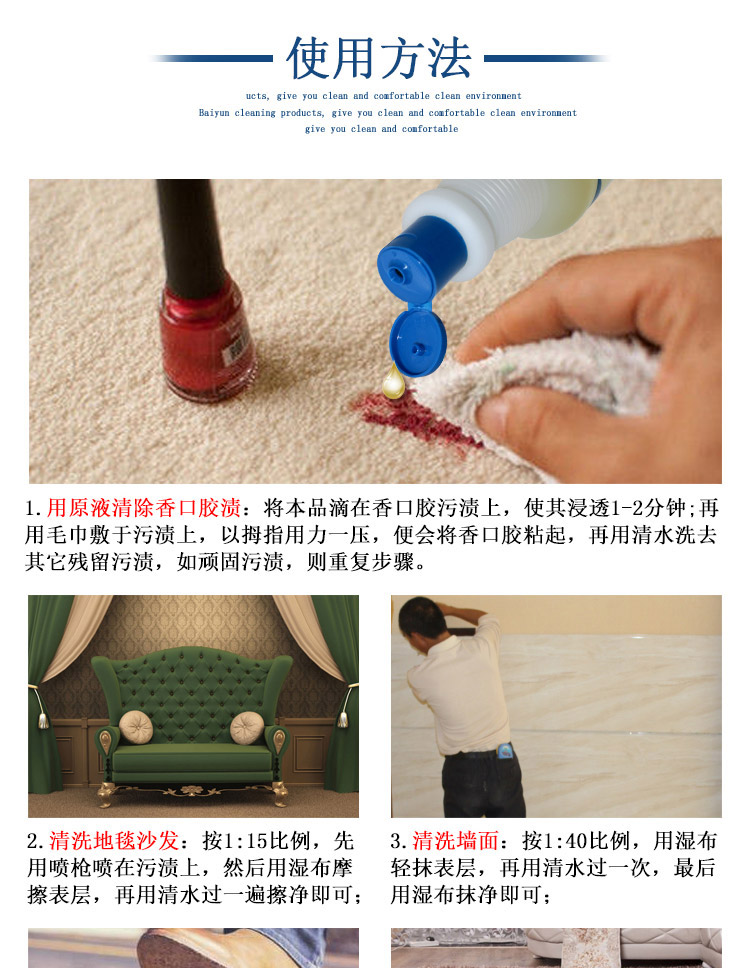 使用方法

ucts, give you clean and comfortable clean environment
Baiyun cleaning products, give you clean and comfortable clean environment
give you clean and comfortable

1.用原液清除香口胶渍：将本品滴在香口胶污渍上，使其浸透1-2分钟;再用毛巾敷于污渍上，以拇指用力一压，便会将香口胶粘起，再用清水洗去其它残留污渍，如顽固污渍，则重复步骤。

2.清洗地毯沙发：按1:15比例，先用喷枪喷在污渍上，然后用湿布摩擦表层，再用清水过一遍擦净即可；

3.清洗墙面：按1:40比例，用湿布轻抹表层，再用清水过一次，最后用湿布抹净即可；