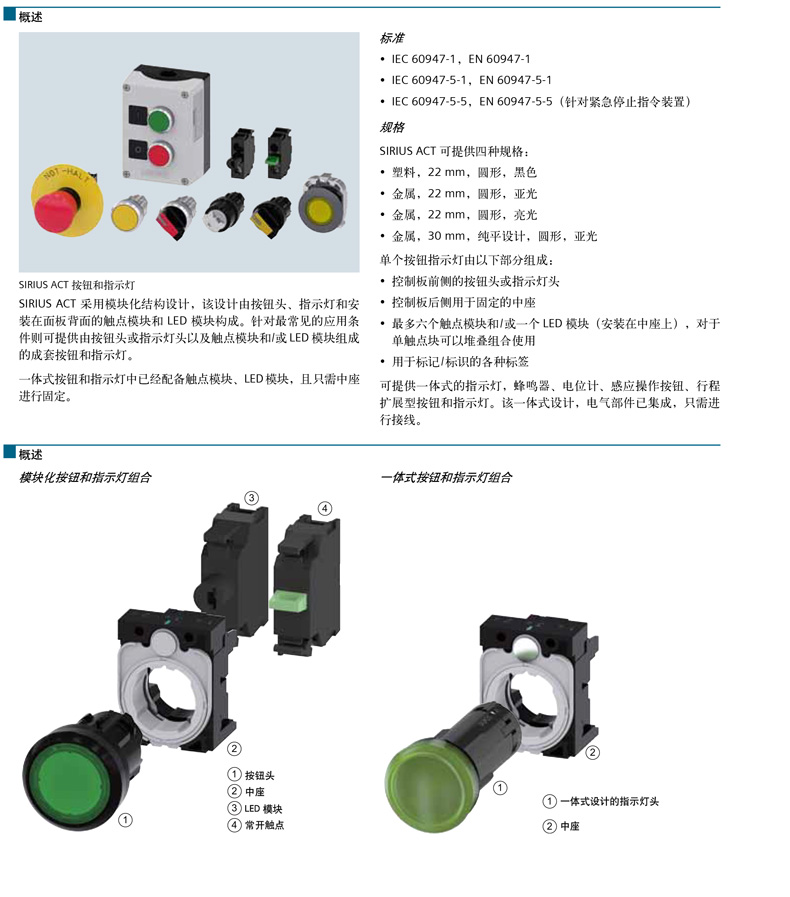 概述

NOT-HALT

SIRIUS ACT 按钮和指示灯

SIRIUS ACT 采用模块化结构设计，该设计由按钮头、指示灯和安装在面板背面的触点模块和 LED 模块构成。针对最常见的应用条件则可提供由按钮头或指示灯头以及触点模块和/或 LED 模块组成的成套按钮和指示灯。

一体式按钮和指示灯中已经配备触点模块、LED 模块，且只需中座进行固定。

标准

• IEC 60947-1，EN 60947-1
• IEC 60947-5-1，EN 60947-5-1
• IEC 60947-5-5，EN 60947-5-5（针对紧急停止指令装置）

规格

SIRIUS ACT 可提供四种规格：

• 塑料，22 mm，圆形，黑色
• 金属，22 mm，圆形，亚光
• 金属，22 mm，圆形，亮光
• 金属，30 mm，纯平设计，圆形，亚光

单个按钮指示灯由以下部分组成：

• 控制板前侧的按钮头或指示灯头
• 控制板后侧用于固定的中座
• 最多六个触点模块和/或一个 LED 模块（安装在中座上），对于单触点块可以堆叠组合使用
• 用于标记/标识的各种标签

可提供一体式的指示灯，蜂鸣器、电位计、感应操作按钮、行程扩展型按钮和指示灯。该一体式设计，电气部件已集成，只需进行接线。

概述

模块化按钮和指示灯组合

③ ④ ② ①

① 按钮头
② 中座
③ LED 模块
④ 常开触点

一体式按钮和指示灯组合

② ①

① 一体式设计的指示灯头
② 中座