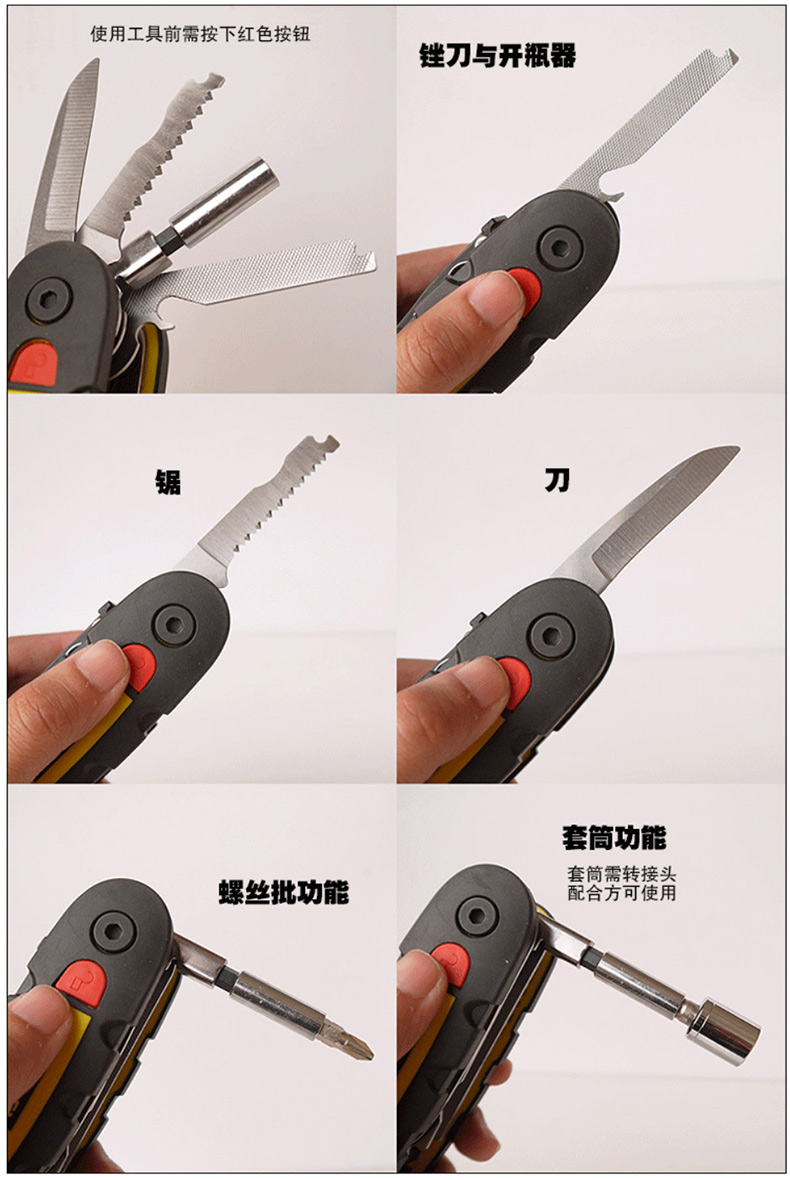 使用工具前需按下红色按钮

锉刀与开瓶器

锯

刀

螺丝批功能

套筒功能

套筒需转接头
配合方可使用