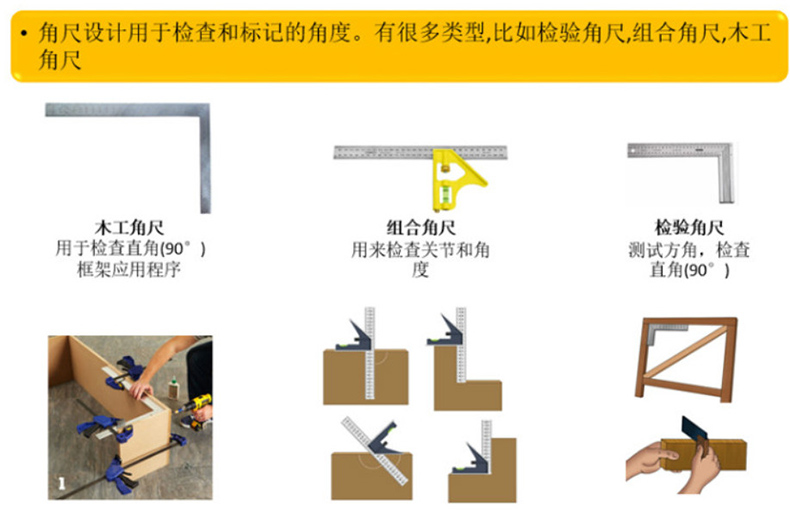 • 角尺设计用于检查和标记的角度。有很多类型,比如检验角尺,组合角尺,木工角尺

木工角尺
用于检查直角(90°)
框架应用程序

组合角尺
用来检查关节和角度

检验角尺
测试方角，检查直角(90°)

1