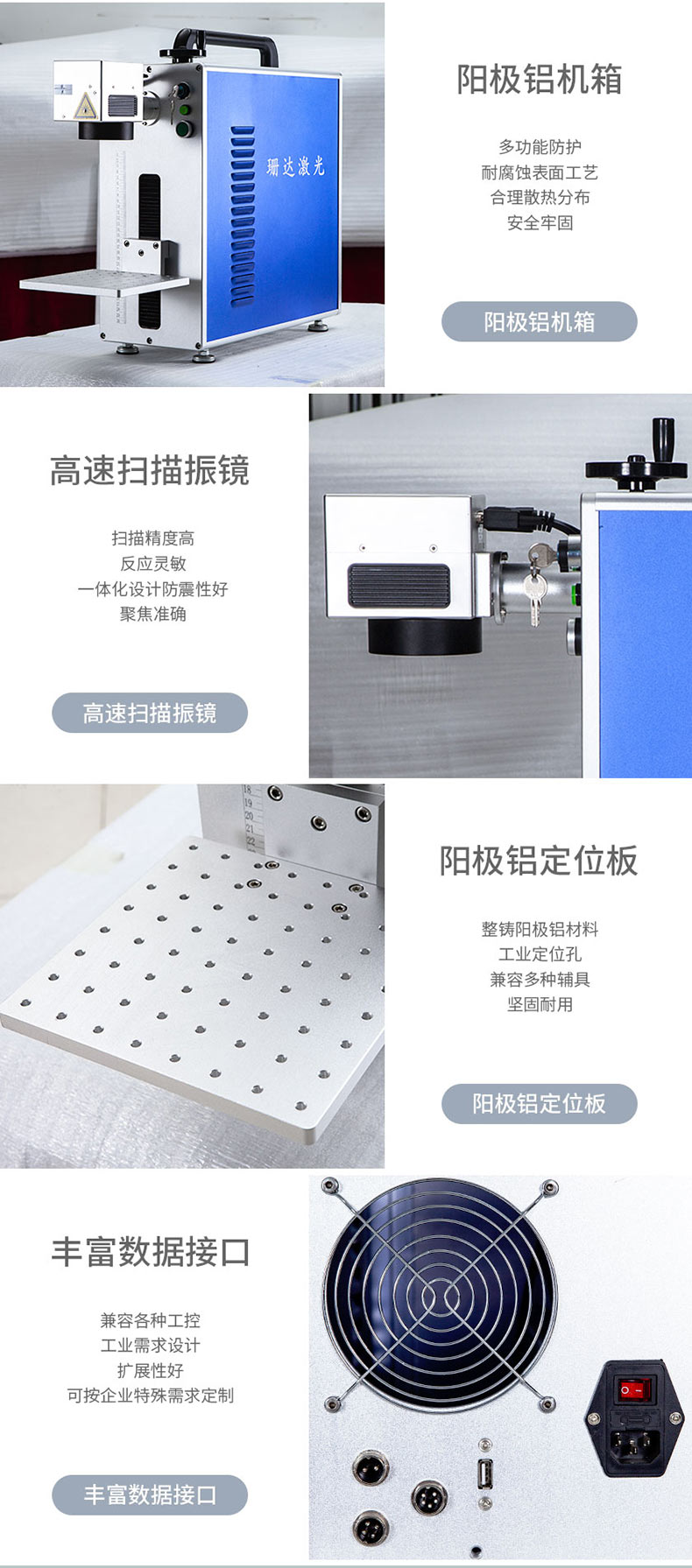 珊达激光

阳极铝机箱

多功能防护
耐腐蚀表面工艺
合理散热分布
安全牢固

阳极铝机箱

高速扫描振镜

扫描精度高
反应灵敏
一体化设计防震性好
聚焦准确

高速扫描振镜

18
19
20
21
22

阳极铝定位板

整铸阳极铝材料
工业定位孔
兼容多种辅具
坚固耐用

阳极铝定位板

丰富数据接口

兼容各种工控
工业需求设计
扩展性好
可按企业特殊需求定制

丰富数据接口