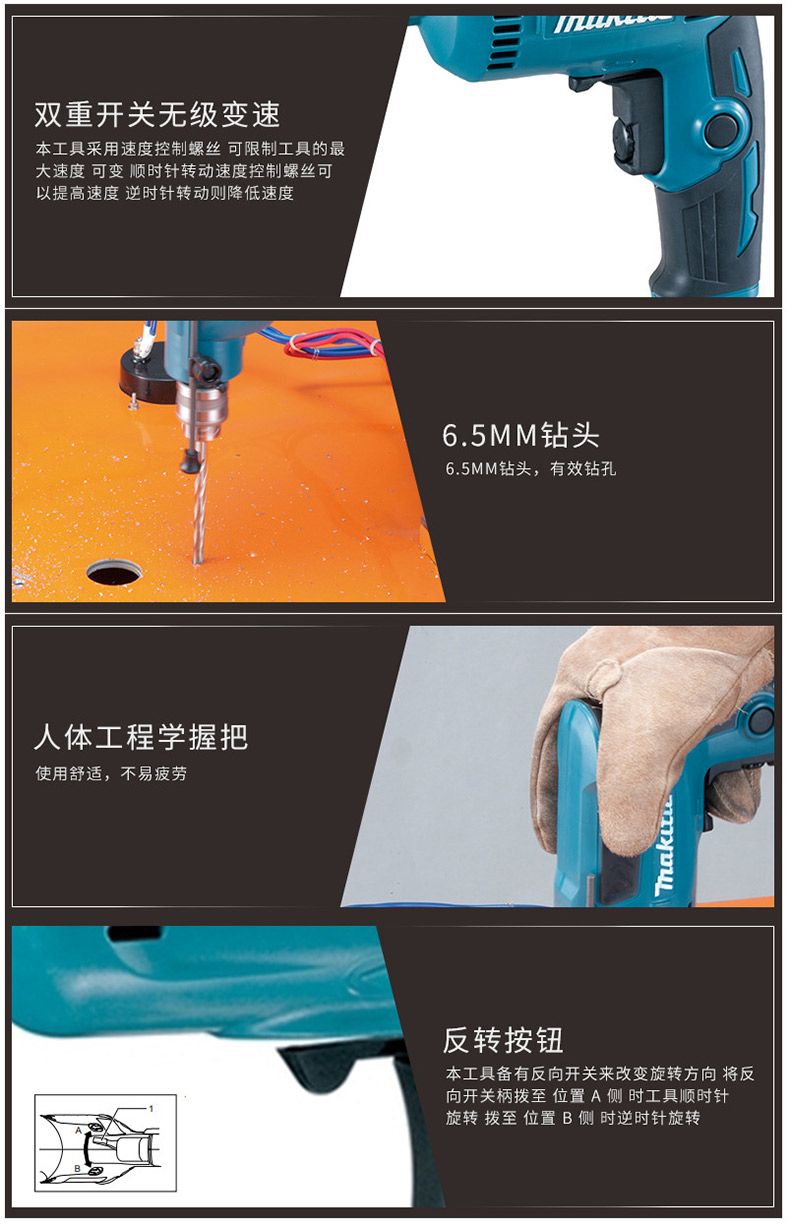 makita

双重开关无级变速

本工具采用速度控制螺丝 可限制工具的最大速度 可变 顺时针转动速度控制螺丝可以提高速度 逆时针转动则降低速度

6.5MM钻头

6.5MM钻头，有效钻孔

人体工程学握把

使用舒适，不易疲劳

makita

反转按钮

本工具备有反向开关来改变旋转方向 将反向开关柄拨至 位置 A 侧 时工具顺时针旋转 拨至 位置 B 侧 时逆时针旋转

1
A
B