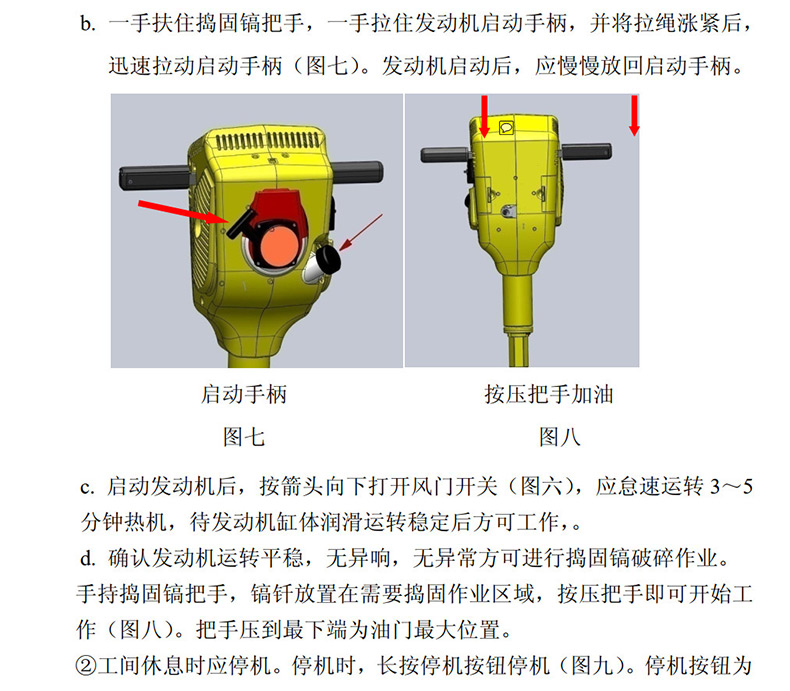 b. 一手扶住捣固镐把手，一手拉住发动机启动手柄，并将拉绳涨紧后，迅速拉动启动手柄（图七）。发动机启动后，应慢慢放回启动手柄。

启动手柄
图七

按压把手加油
图八

c. 启动发动机后，按箭头向下打开风门开关（图六），应怠速运转 3～5 分钟热机，待发动机缸体润滑运转稳定后方可工作，。

d. 确认发动机运转平稳，无异响，无异常方可进行捣固镐破碎作业。手持捣固镐把手，镐钎放置在需要捣固作业区域，按压把手即可开始工作（图八）。把手压到最下端为油门最大位置。

②工间休息时应停机。停机时，长按停机按钮停机（图九）。停机按钮为