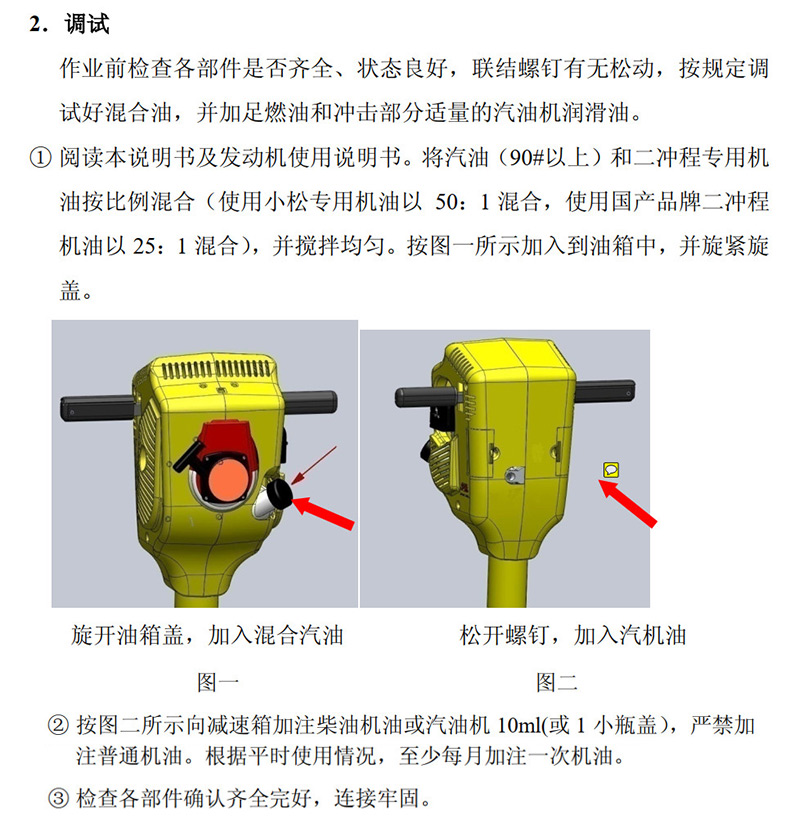 2．调试

作业前检查各部件是否齐全、状态良好，联结螺钉有无松动，按规定调试好混合油，并加足燃油和冲击部分适量的汽油机润滑油。

① 阅读本说明书及发动机使用说明书。将汽油（90#以上）和二冲程专用机油按比例混合（使用小松专用机油以 50：1 混合，使用国产品牌二冲程机油以 25：1 混合），并搅拌均匀。按图一所示加入到油箱中，并旋紧旋盖。

旋开油箱盖，加入混合汽油

图一

松开螺钉，加入汽机油

图二

② 按图二所示向减速箱加注柴油机油或汽油机 10ml(或 1 小瓶盖），严禁加注普通机油。根据平时使用情况，至少每月加注一次机油。

③ 检查各部件确认齐全完好，连接牢固。