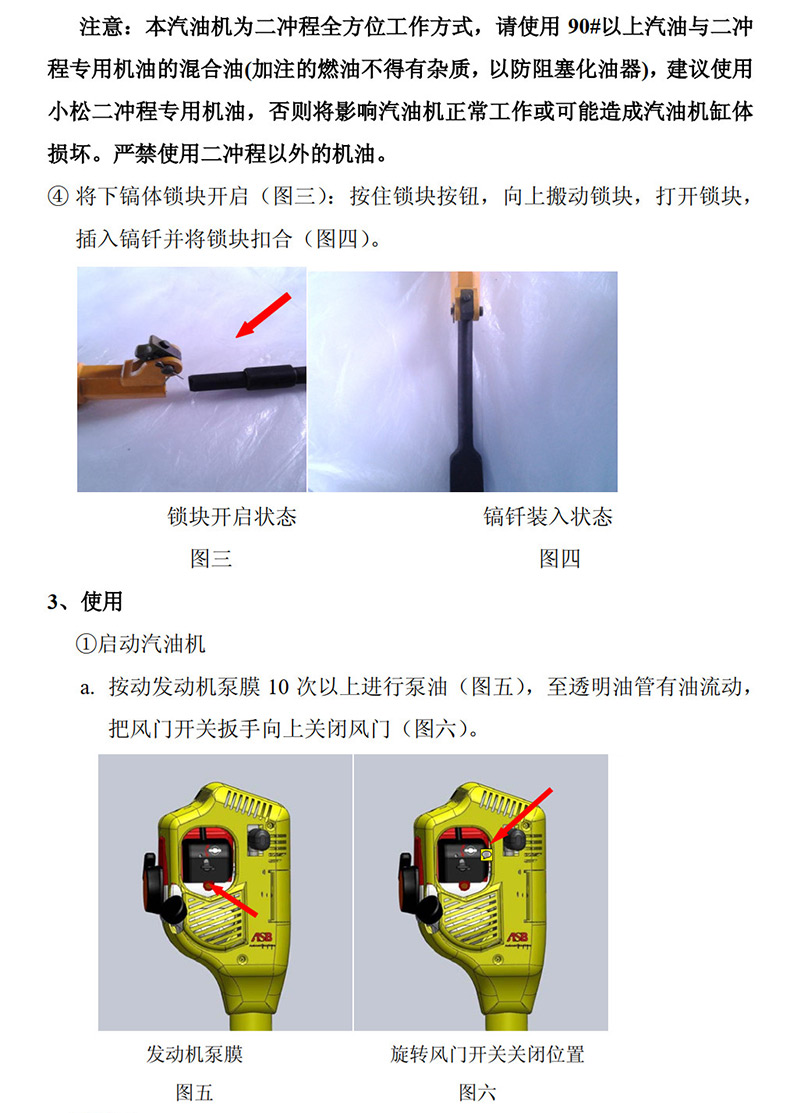 注意：本汽油机为二冲程全方位工作方式，请使用 90#以上汽油与二冲程专用机油的混合油(加注的燃油不得有杂质，以防阻塞化油器)，建议使用小松二冲程专用机油，否则将影响汽油机正常工作或可能造成汽油机缸体损坏。严禁使用二冲程以外的机油。

④ 将下镐体锁块开启（图三）：按住锁块按钮，向上搬动锁块，打开锁块，插入镐钎并将锁块扣合（图四）。

锁块开启状态
图三

镐钎装入状态
图四

3、使用

①启动汽油机

a. 按动发动机泵膜 10 次以上进行泵油（图五），至透明油管有油流动，把风门开关扳手向上关闭风门（图六）。

ASB

ASB

发动机泵膜
图五

旋转风门开关关闭位置
图六