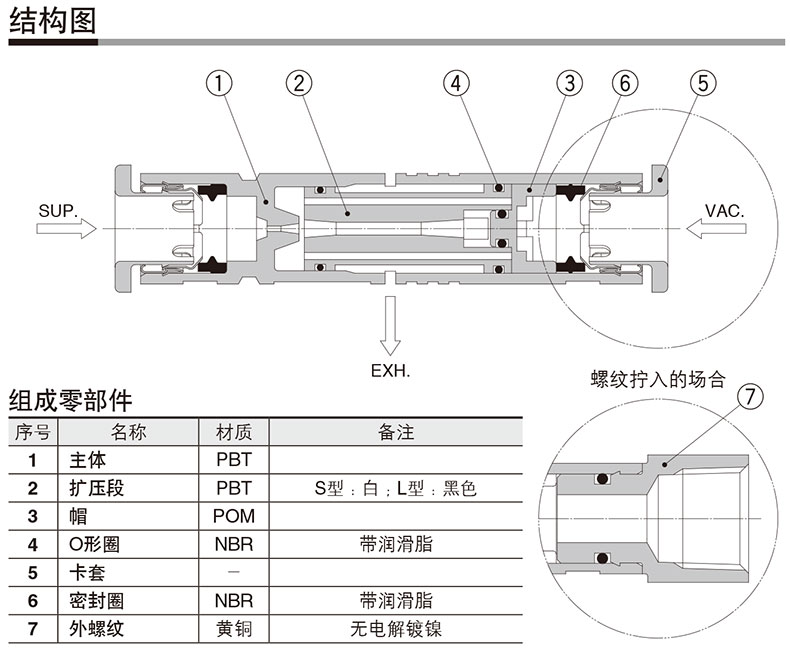 结构图

①
②
④
③
⑥
⑤

SUP.
VAC.
EXH.

螺纹拧入的场合
⑦

组成零部件

| 序号 | 名称 | 材质 | 备注 |
|---|---|---|---|
| 1 | 主体 | PBT | |
| 2 | 扩压段 | PBT | S型：白；L型：黑色 |
| 3 | 帽 | POM | |
| 4 | O形圈 | NBR | 带润滑脂 |
| 5 | 卡套 | — | |
| 6 | 密封圈 | NBR | 带润滑脂 |
| 7 | 外螺纹 | 黄铜 | 无电解镀镍 |