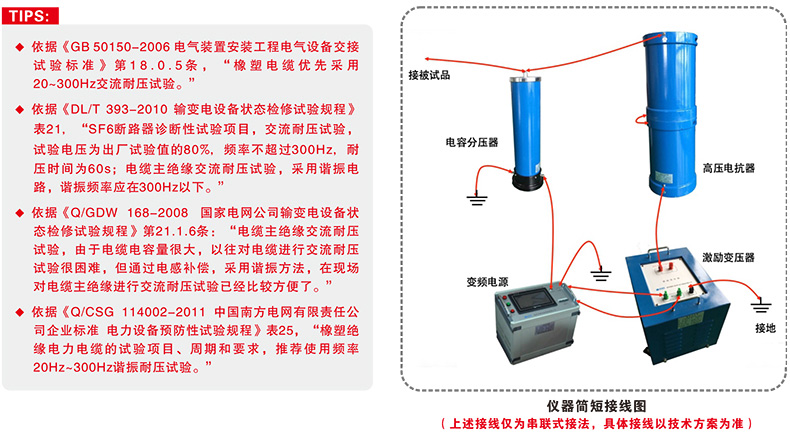 TIPS:

◆ 依据《GB 50150-2006 电气装置安装工程电气设备交接试验标准》第18.0.5条，“橡塑电缆优先采用20~300Hz交流耐压试验。”

◆ 依据《DL/T 393-2010 输变电设备状态检修试验规程》表21，“SF6断路器诊断性试验项目，交流耐压试验，试验电压为出厂试验值的80%，频率不超过300Hz，耐压时间为60s；电缆主绝缘交流耐压试验，采用谐振电路，谐振频率应在300Hz以下。”

◆ 依据《Q/GDW 168-2008 国家电网公司输变电设备状态检修试验规程》第21.1.6条：“电缆主绝缘交流耐压试验，由于电缆电容量很大，以往对电缆进行交流耐压试验很困难，但通过电感补偿，采用谐振方法，在现场对电缆主绝缘进行交流耐压试验已经比较方便了。”

◆ 依据《Q/CSG 114002-2011 中国南方电网有限责任公司企业标准 电力设备预防性试验规程》表25，“橡塑绝缘电力电缆的试验项目、周期和要求，推荐使用频率20Hz~300Hz谐振耐压试验。”

接被试品

电容分压器

高压电抗器

激励变压器

变频电源

接地

仪器简短接线图
（上述接线仅为串联式接法，具体接线以技术方案为准）