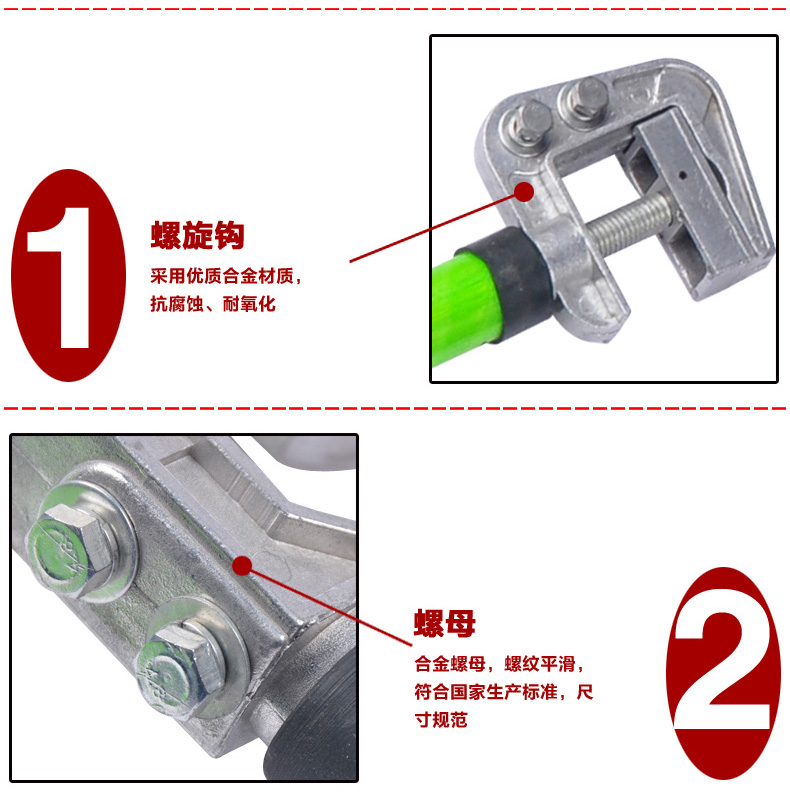 1

螺旋钩

采用优质合金材质，抗腐蚀、耐氧化

螺母

合金螺母，螺纹平滑，符合国家生产标准，尺寸规范

2