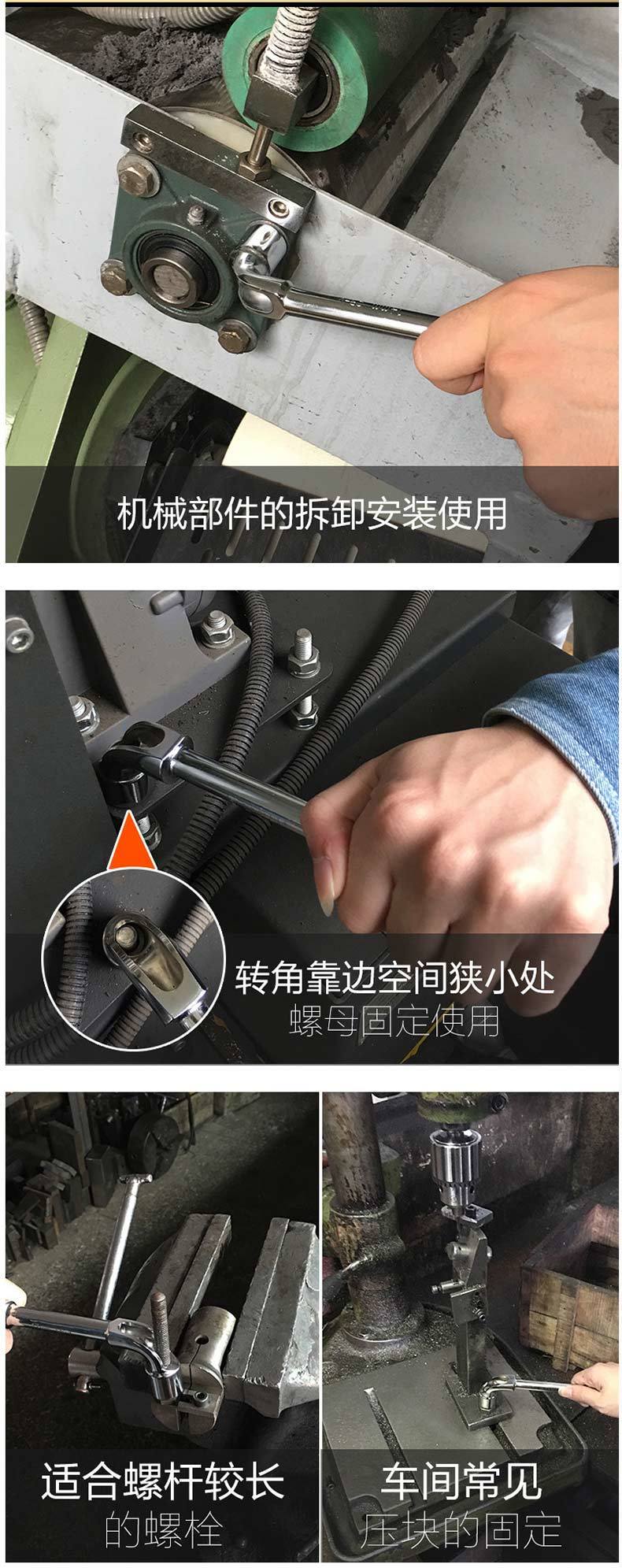 机械部件的拆卸安装使用

转角靠边空间狭小处
螺母固定使用

适合螺杆较长
的螺栓

车间常见
压块的固定