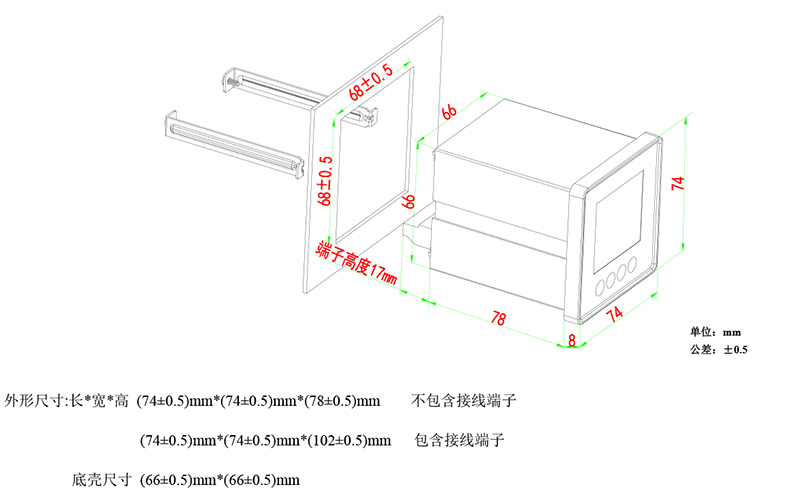 68±0.5

68±0.5

66

66

端子高度17mm

78

8

74

74

单位：mm
公差：±0.5

外形尺寸:长*宽*高 (74±0.5)mm*(74±0.5)mm*(78±0.5)mm 不包含接线端子

(74±0.5)mm*(74±0.5)mm*(102±0.5)mm 包含接线端子

底壳尺寸 (66±0.5)mm*(66±0.5)mm