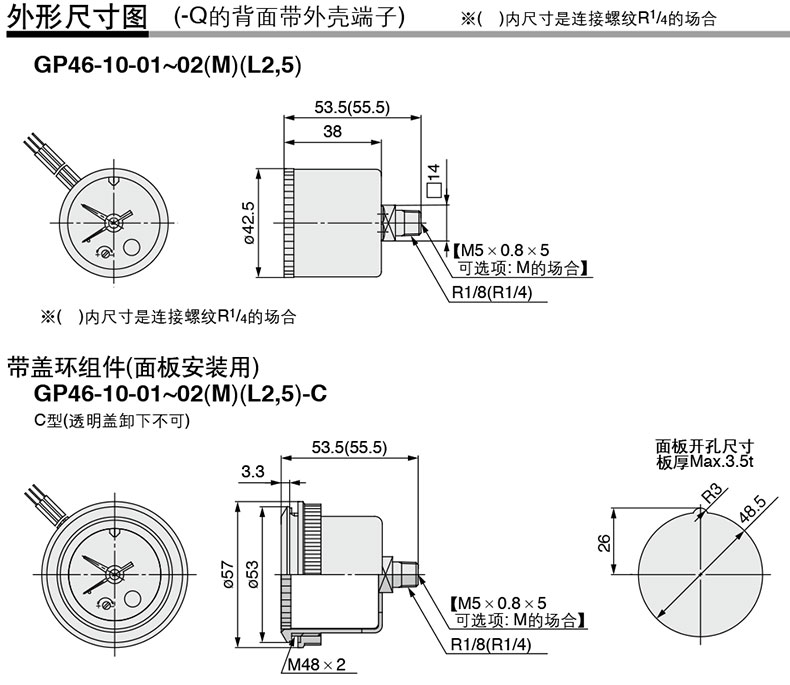 外形尺寸图 (-Q的背面带外壳端子) ※( )内尺寸是连接螺纹$R^1/_4$的场合

GP46-10-01~02(M)(L2,5)

53.5(55.5)

38

□14

ø42.5

【M5 × 0.8 × 5 可选项: M的场合】

R1/8(R1/4)

※( )内尺寸是连接螺纹$R^1/_4$的场合

带盖环组件(面板安装用)
GP46-10-01~02(M)(L2,5)-C

C型(透明盖卸下不可)

53.5(55.5)

3.3

ø57

ø53

【M5 × 0.8 × 5 可选项: M的场合】

R1/8(R1/4)

M48 × 2

面板开孔尺寸
板厚Max.3.5t

R3

48.5

26