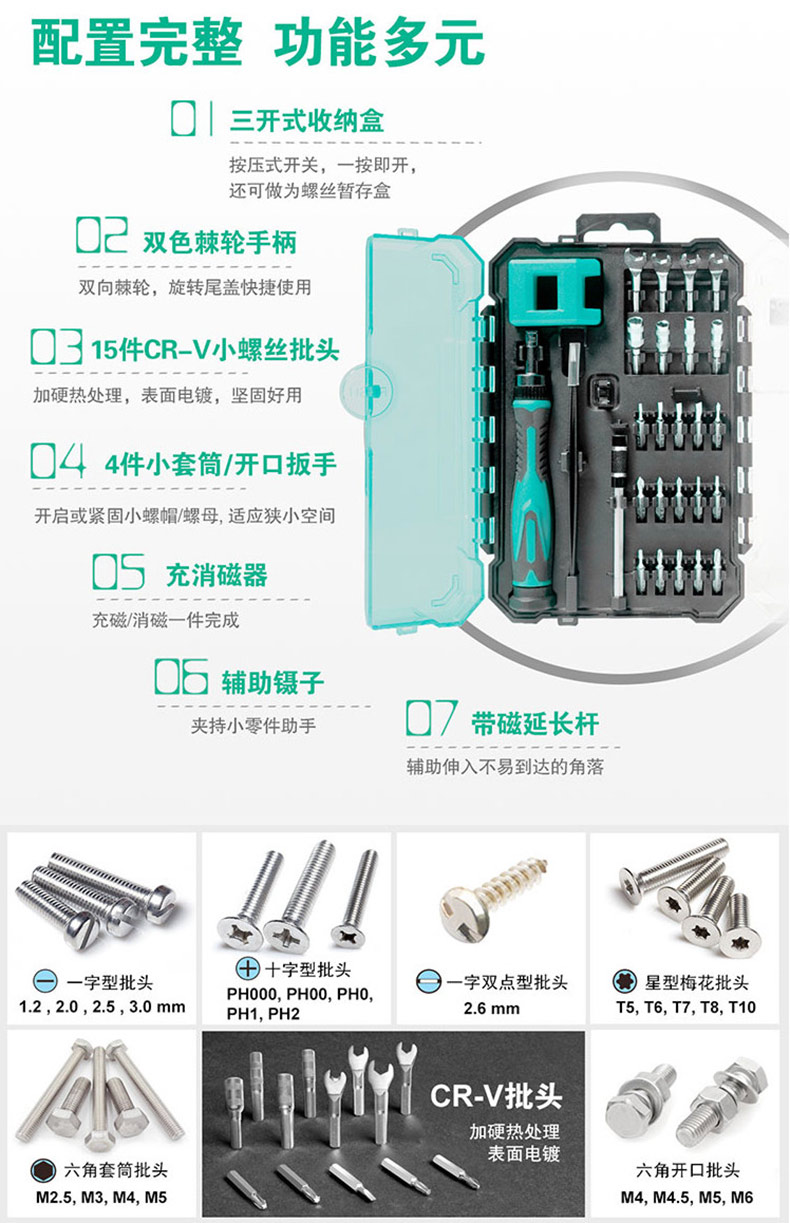 配置完整 功能多元

01 三开式收纳盒
按压式开关，一按即开，还可做为螺丝暂存盒

02 双色棘轮手柄
双向棘轮，旋转尾盖快捷使用

03 15件CR-V小螺丝批头
加硬热处理，表面电镀，坚固好用

04 4件小套筒/开口扳手
开启或紧固小螺帽/螺母, 适应狭小空间

05 充消磁器
充磁/消磁一件完成

06 辅助镊子
夹持小零件助手

07 带磁延长杆
辅助伸入不易到达的角落

一字型批头
1.2 , 2.0 , 2.5 , 3.0 mm

十字型批头
PH000, PH00, PH0, PH1, PH2

一字双点型批头
2.6 mm

星型梅花批头
T5, T6, T7, T8, T10

六角套筒批头
M2.5, M3, M4, M5

CR-V批头
加硬热处理
表面电镀

六角开口批头
M4, M4.5, M5, M6