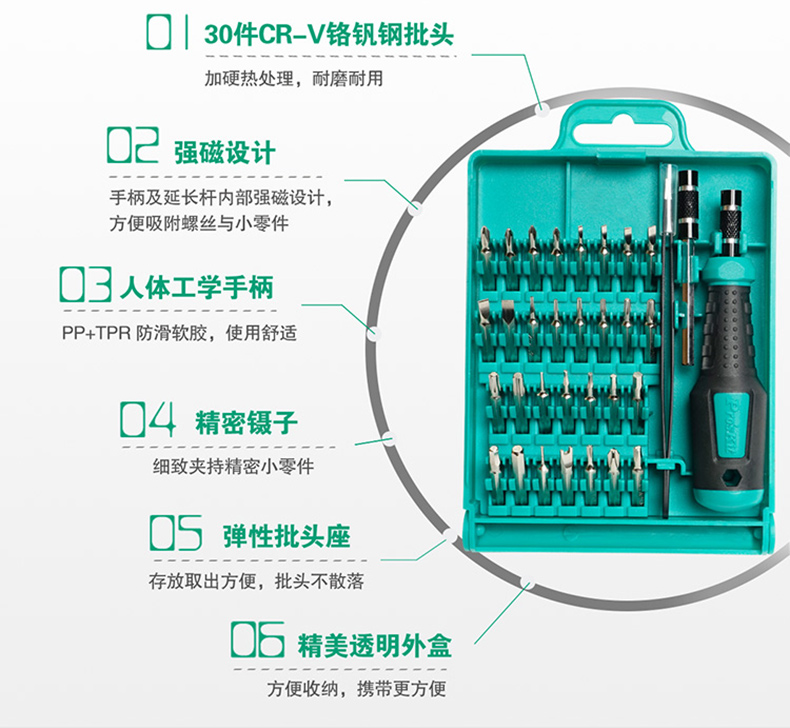 01 30件CR-V铬钒钢批头

加硬热处理，耐磨耐用

02 强磁设计

手柄及延长杆内部强磁设计，方便吸附螺丝与小零件

03 人体工学手柄

PP+TPR 防滑软胶，使用舒适

04 精密镊子

细致夹持精密小零件

05 弹性批头座

存放取出方便，批头不散落

06 精美透明外盒

方便收纳，携带更方便

Pro'sKit