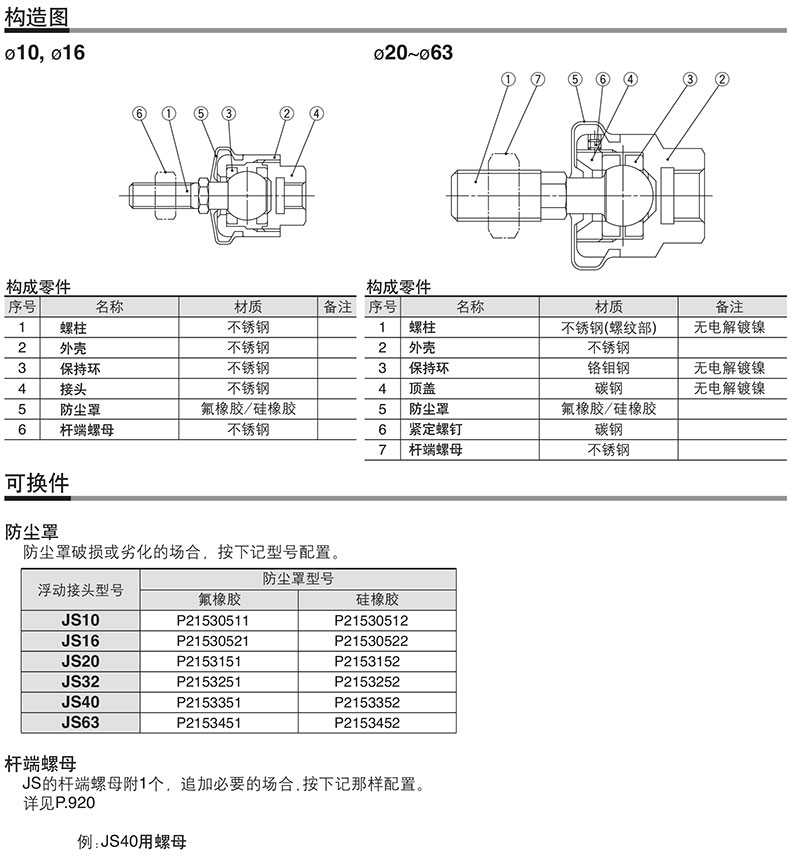 构造图

ø10, ø16

⑥ ① ⑤ ③ ② ④

ø20~ø63

① ⑦ ⑤ ⑥ ④ ③ ②

构成零件

| 序号 | 名称 | 材质 | 备注 |
|---|---|---|---|
| 1 | 螺柱 | 不锈钢 | |
| 2 | 外壳 | 不锈钢 | |
| 3 | 保持环 | 不锈钢 | |
| 4 | 接头 | 不锈钢 | |
| 5 | 防尘罩 | 氟橡胶/硅橡胶 | |
| 6 | 杆端螺母 | 不锈钢 | |

构成零件

| 序号 | 名称 | 材质 | 备注 |
|---|---|---|---|
| 1 | 螺柱 | 不锈钢(螺纹部) | 无电解镀镍 |
| 2 | 外壳 | 不锈钢 | |
| 3 | 保持环 | 铬钼钢 | 无电解镀镍 |
| 4 | 顶盖 | 碳钢 | 无电解镀镍 |
| 5 | 防尘罩 | 氟橡胶/硅橡胶 | |
| 6 | 紧定螺钉 | 碳钢 | |
| 7 | 杆端螺母 | 不锈钢 | |

可换件

防尘罩
防尘罩破损或劣化的场合，按下记型号配置。

| 浮动接头型号 | 防尘罩型号 氟橡胶 | 防尘罩型号 硅橡胶 |
|---|---|---|
| JS10 | P21530511 | P21530512 |
| JS16 | P21530521 | P21530522 |
| JS20 | P2153151 | P2153152 |
| JS32 | P2153251 | P2153252 |
| JS40 | P2153351 | P2153352 |
| JS63 | P2153451 | P2153452 |

杆端螺母
JS的杆端螺母附1个，追加必要的场合,按下记那样配置。
详见P.920

例:JS40用螺母