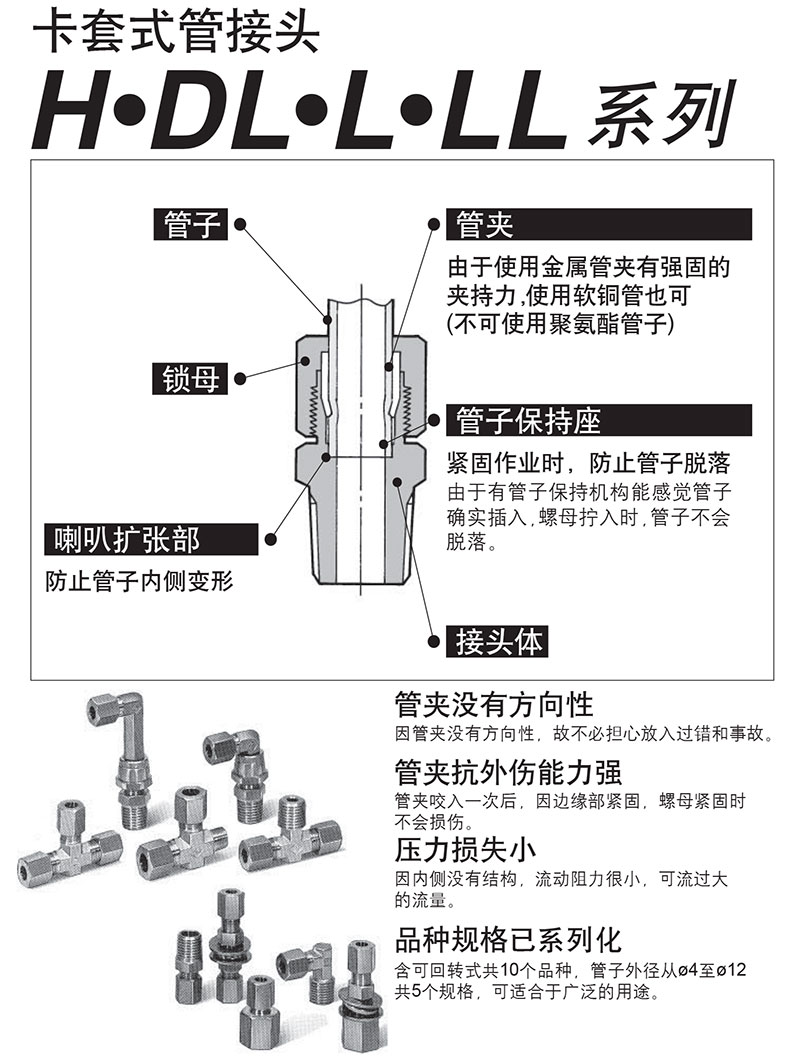 卡套式管接头

H•DL•L•LL 系列

管子

锁母

喇叭扩张部

防止管子内侧变形

管夹

由于使用金属管夹有强固的夹持力,使用软铜管也可
(不可使用聚氨酯管子)

管子保持座

紧固作业时，防止管子脱落

由于有管子保持机构能感觉管子确实插入,螺母拧入时,管子不会脱落。

接头体

管夹没有方向性

因管夹没有方向性，故不必担心放入过错和事故。

管夹抗外伤能力强

管夹咬入一次后，因边缘部紧固，螺母紧固时不会损伤。

压力损失小

因内侧没有结构，流动阻力很小，可流过大的流量。

品种规格已系列化

含可回转式共10个品种，管子外径从ø4至ø12共5个规格，可适合于广泛的用途。