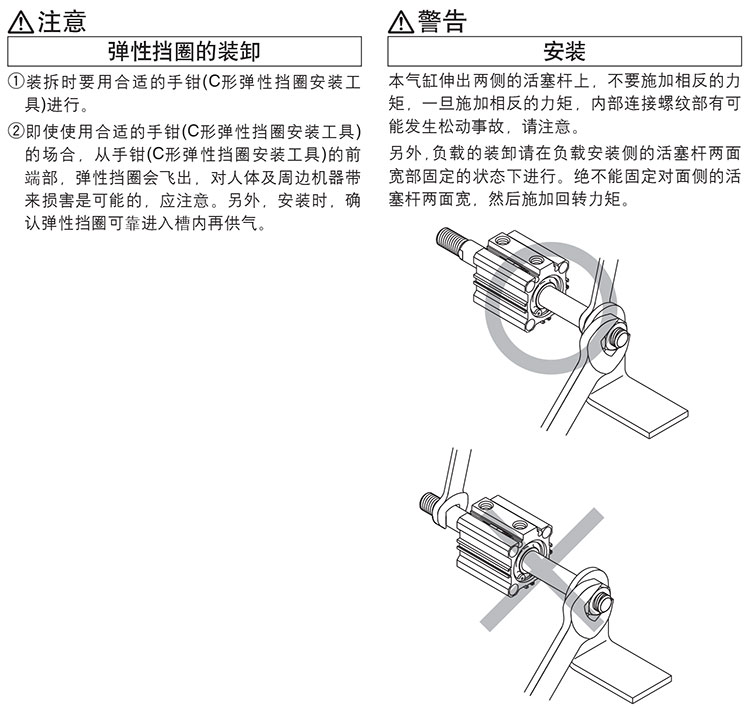 ⚠注意

弹性挡圈的装卸

①装拆时要用合适的手钳(C形弹性挡圈安装工具)进行。

②即使使用合适的手钳(C形弹性挡圈安装工具)的场合，从手钳(C形弹性挡圈安装工具)的前端部，弹性挡圈会飞出，对人体及周边机器带来损害是可能的，应注意。另外，安装时，确认弹性挡圈可靠进入槽内再供气。

⚠警告

安装

本气缸伸出两侧的活塞杆上，不要施加相反的力矩，一旦施加相反的力矩，内部连接螺纹部有可能发生松动事故，请注意。

另外，负载的装卸请在负载安装侧的活塞杆两面宽部固定的状态下进行。绝不能固定对面侧的活塞杆两面宽，然后施加回转力矩。