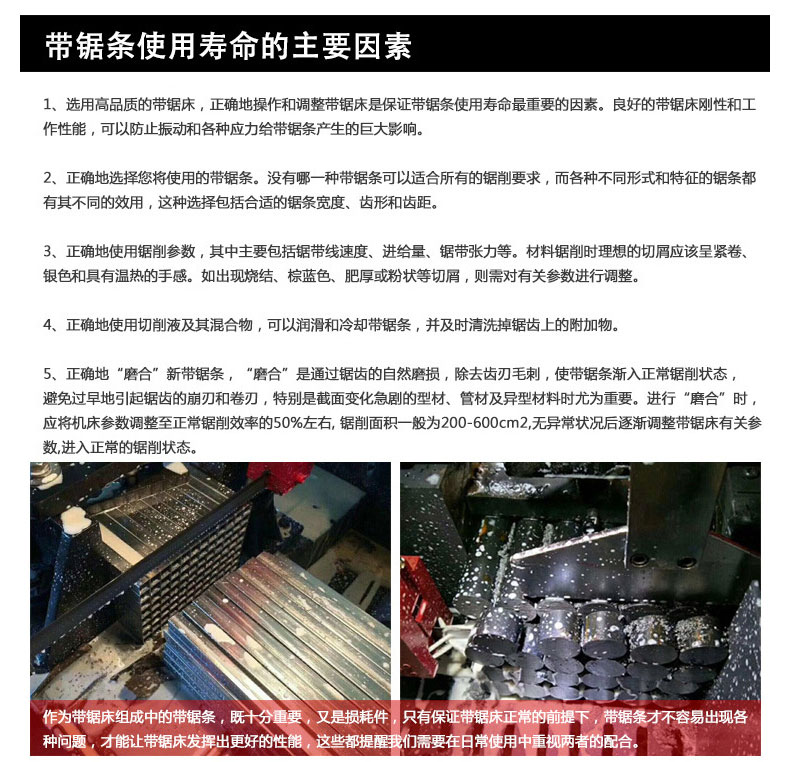 带锯条使用寿命的主要因素

1、选用高品质的带锯床，正确地操作和调整带锯床是保证带锯条使用寿命最重要的因素。良好的带锯床刚性和工作性能，可以防止振动和各种应力给带锯条产生的巨大影响。

2、正确地选择您将使用的带锯条。没有哪一种带锯条可以适合所有的锯削要求，而各种不同形式和特征的锯条都有其不同的效用，这种选择包括合适的锯条宽度、齿形和齿距。

3、正确地使用锯削参数，其中主要包括锯带线速度、进给量、锯带张力等。材料锯削时理想的切屑应该呈紧卷、银色和具有温热的手感。如出现烧结、棕蓝色、肥厚或粉状等切屑，则需对有关参数进行调整。

4、正确地使用切削液及其混合物，可以润滑和冷却带锯条，并及时清洗掉锯齿上的附加物。

5、正确地“磨合”新带锯条，“磨合”是通过锯齿的自然磨损，除去齿刃毛刺，使带锯条渐入正常锯削状态，避免过早地引起锯齿的崩刃和卷刃，特别是截面变化急剧的型材、管材及异型材料时尤为重要。进行“磨合”时，应将机床参数调整至正常锯削效率的50%左右, 锯削面积一般为200-600cm2,无异常状况后逐渐调整带锯床有关参数,进入正常的锯削状态。

作为带锯床组成中的带锯条，既十分重要，又是损耗件，只有保证带锯床正常的前提下，带锯条才不容易出现各种问题，才能让带锯床发挥出更好的性能，这些都提醒我们需要在日常使用中重视两者的配合。